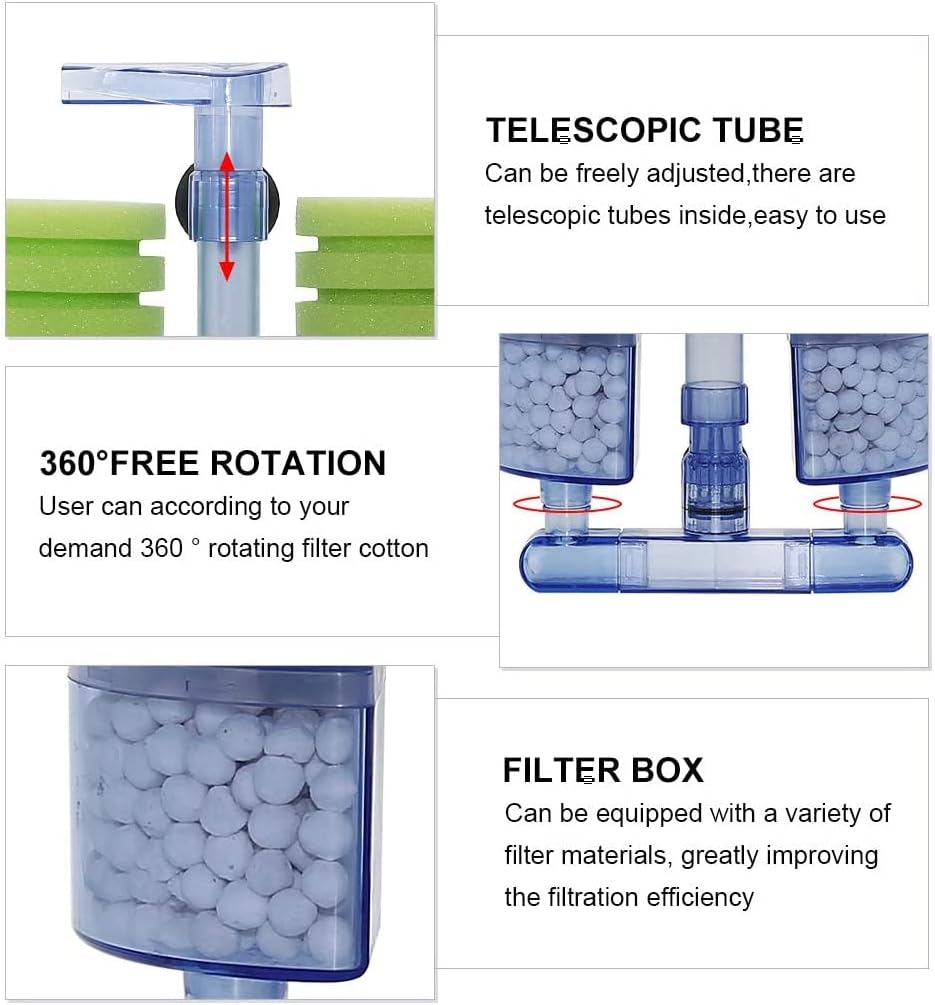 TELESCOPIC TUBE
Can be freely adjusted,there are telescopic tubes inside,easy to use

360°FREE ROTATION
User can according to your demand 360 ° rotating filter cotton

FILTER BOX
Can be equipped with a variety of filter materials, greatly improving the filtration efficiency