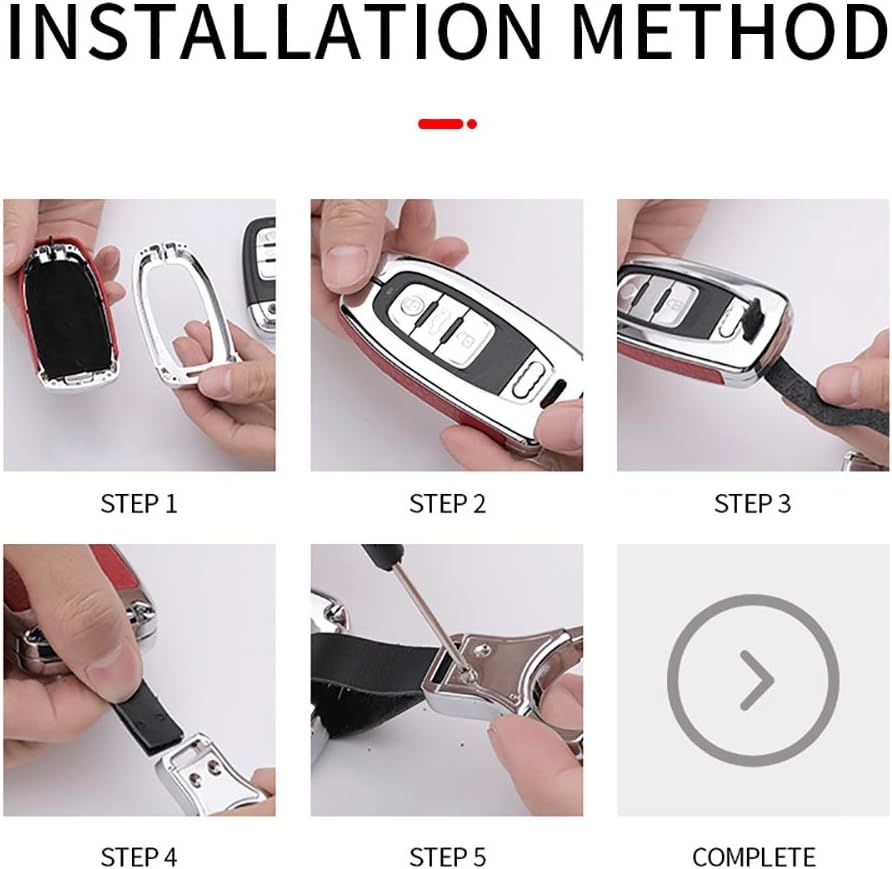 INSTALLATION METHOD

STEP 1

STEP 2

STEP 3

STEP 4

STEP 5

COMPLETE