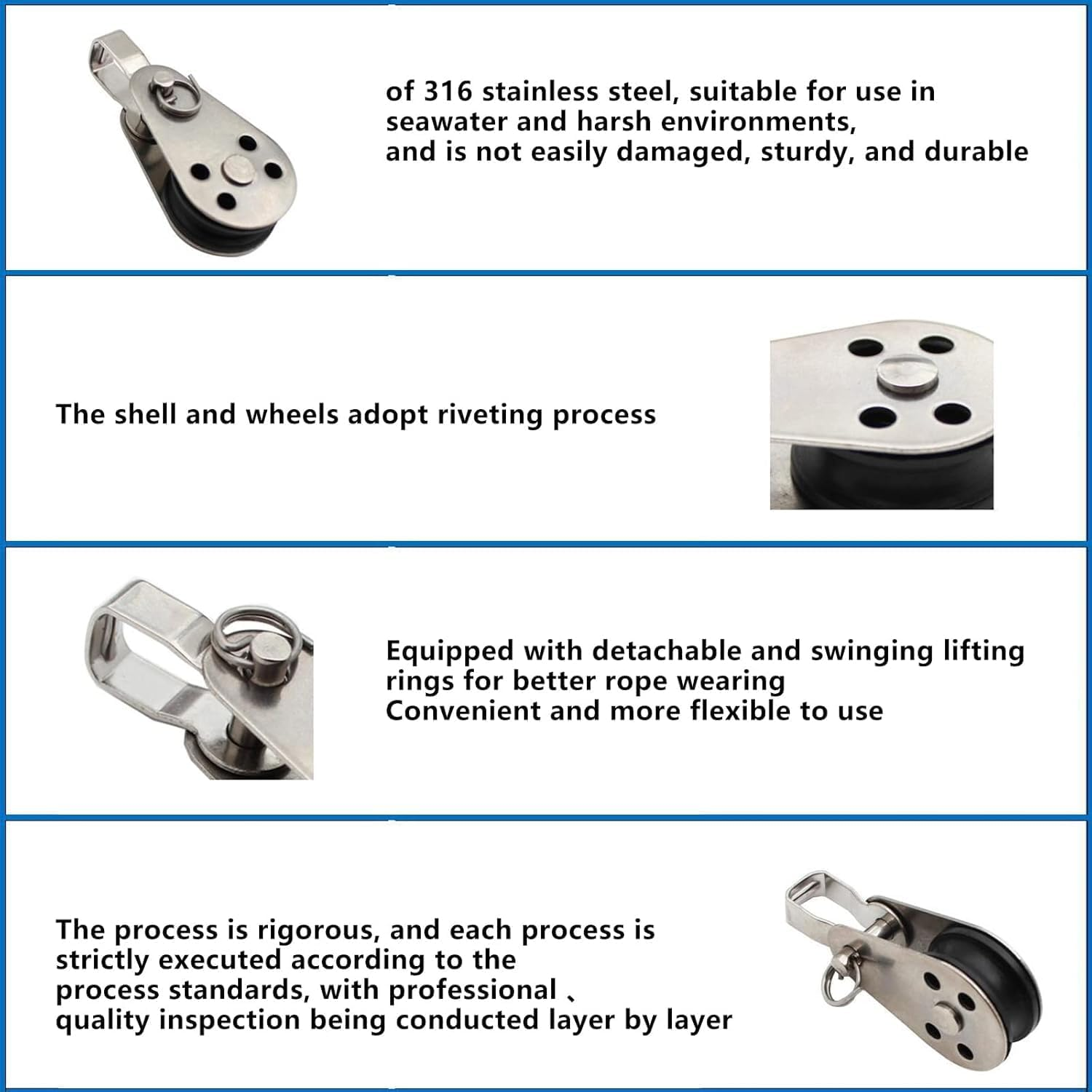 of 316 stainless steel, suitable for use in seawater and harsh environments, and is not easily damaged, sturdy, and durable

The shell and wheels adopt riveting process

Equipped with detachable and swinging lifting rings for better rope wearing
Convenient and more flexible to use

The process is rigorous, and each process is strictly executed according to the process standards, with professional 、 quality inspection being conducted layer by layer