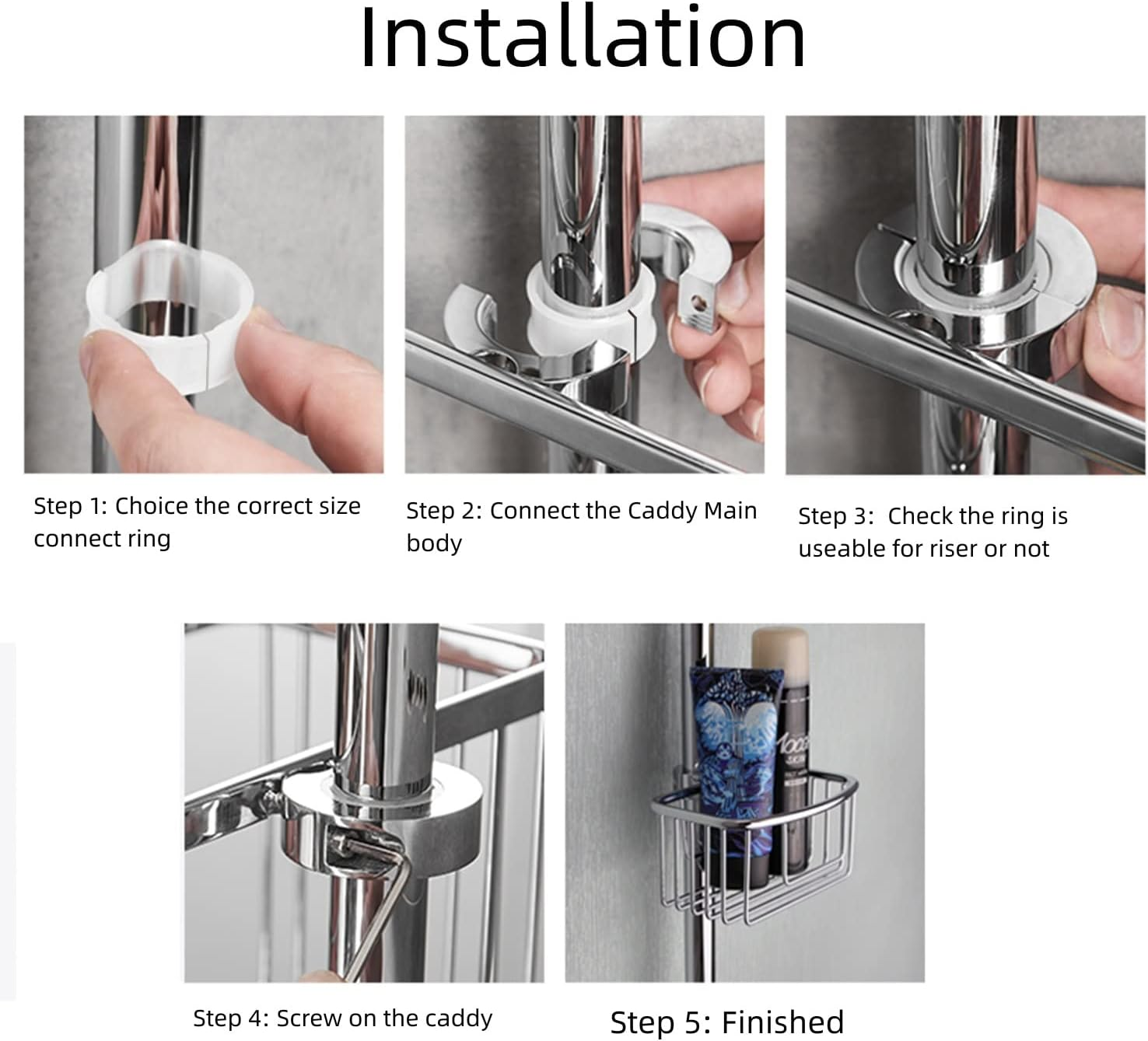 Installation

Step 1: Choice the correct size connect ring

Step 2: Connect the Caddy Main body

Step 3: Check the ring is useable for riser or not

Step 4: Screw on the caddy

Step 5: Finished