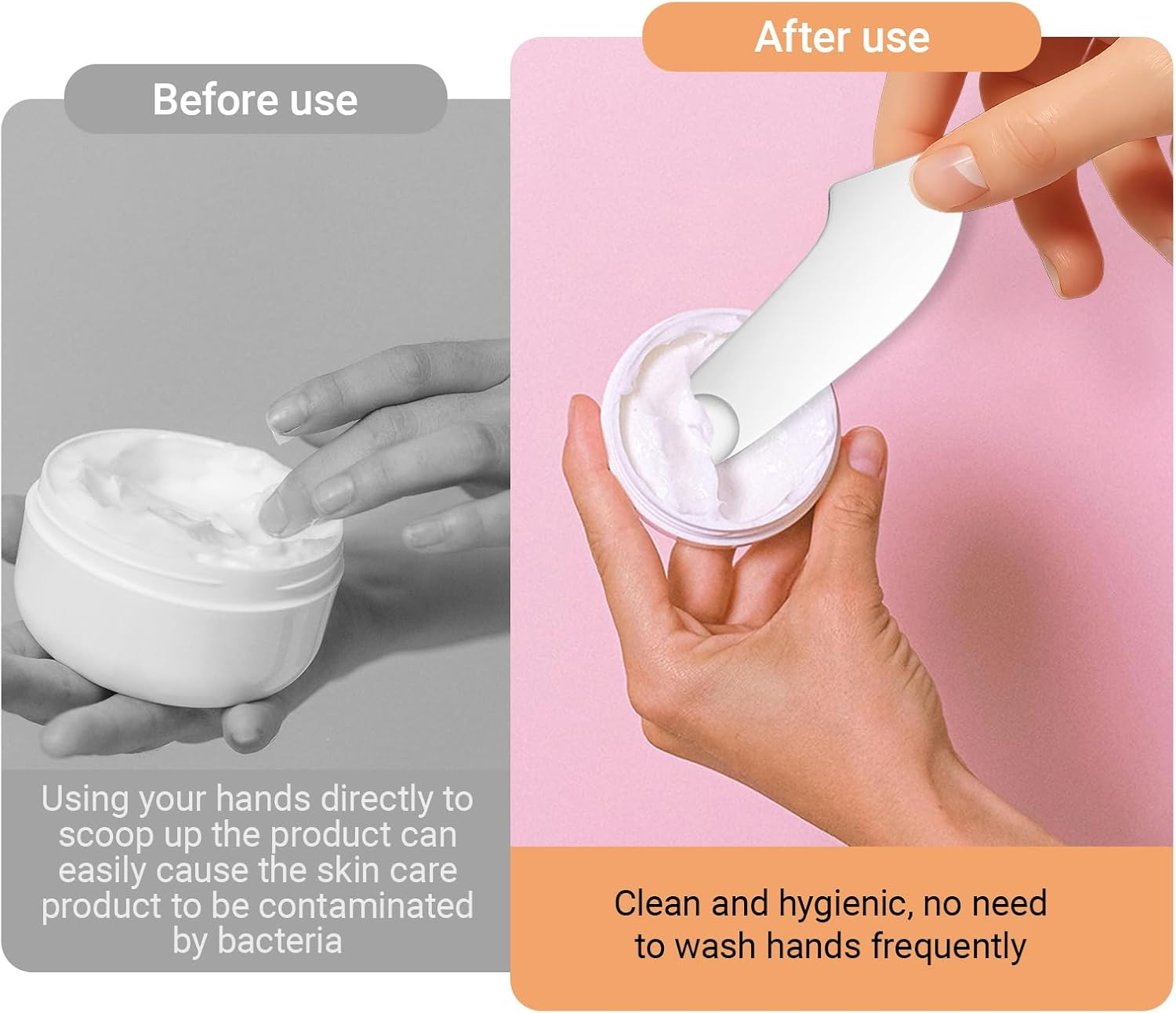 Before use

Using your hands directly to scoop up the product can easily cause the skin care product to be contaminated by bacteria

After use

Clean and hygienic, no need to wash hands frequently