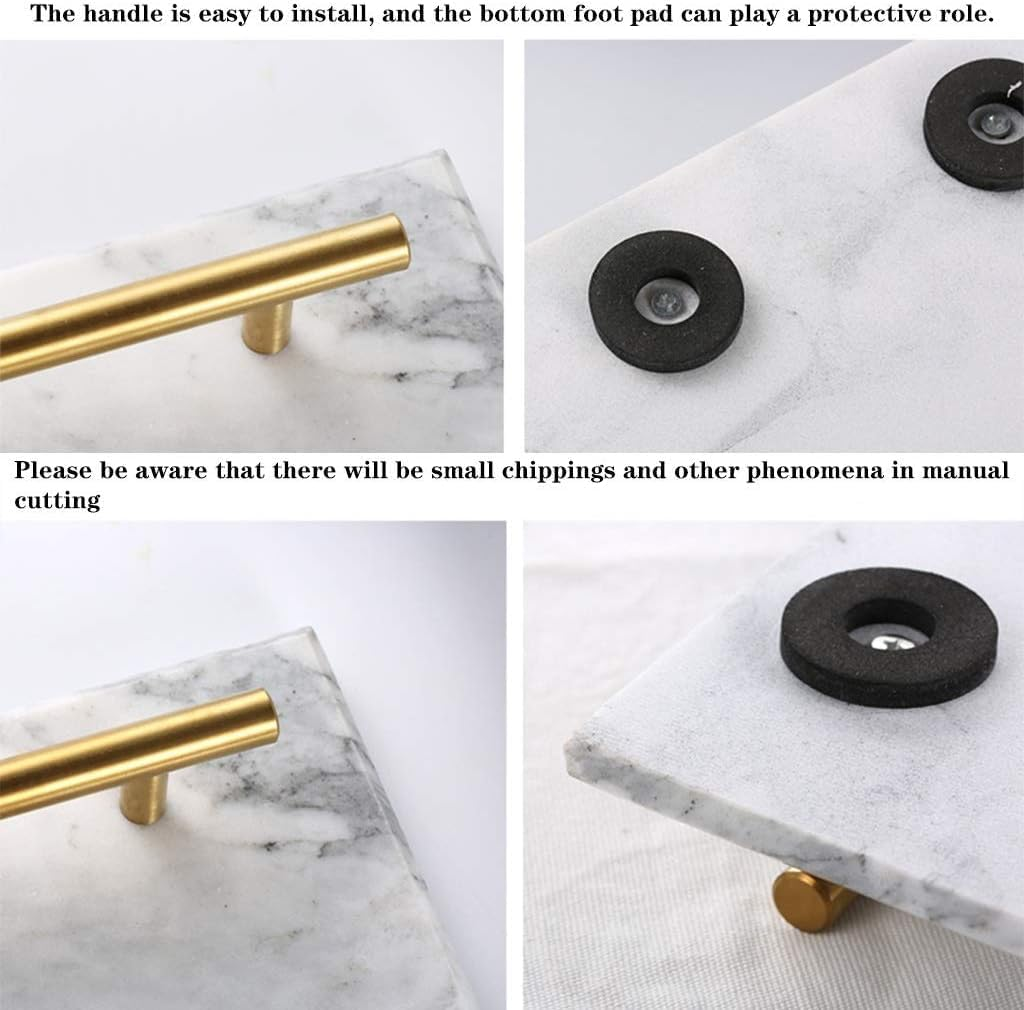 The handle is easy to install, and the bottom foot pad can play a protective role.

Please be aware that there will be small chippings and other phenomena in manual cutting