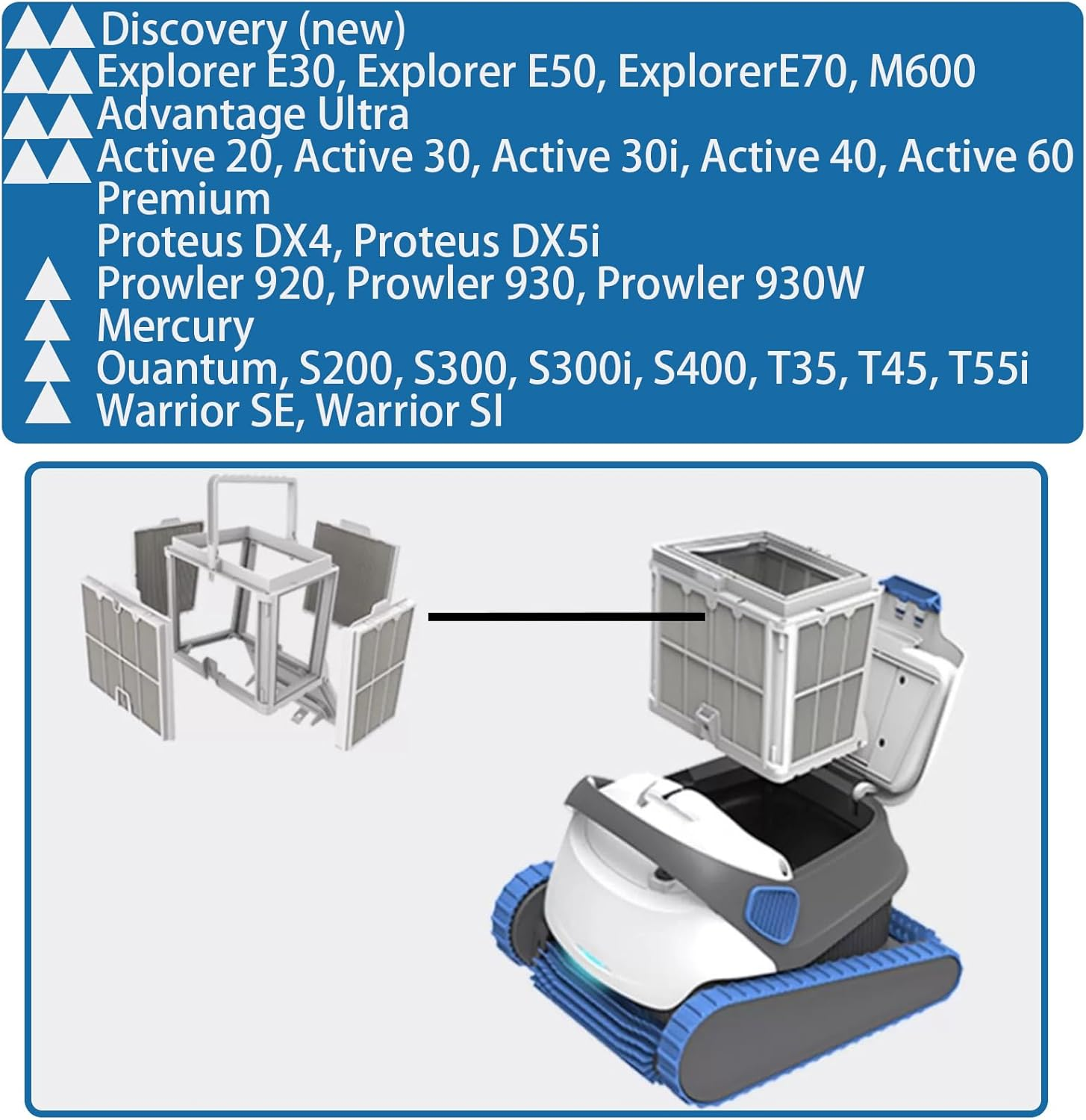 Discovery (new)
Explorer E30, Explorer E50, ExplorerE70, M600
Advantage Ultra
Active 20, Active 30, Active 30i, Active 40, Active 60
Premium
Proteus DX4, Proteus DX5i
Prowler 920, Prowler 930, Prowler 930W
Mercury
Ouantum, S200, S300, S300i, S400, T35, T45, T55i
Warrior SE, Warrior SI