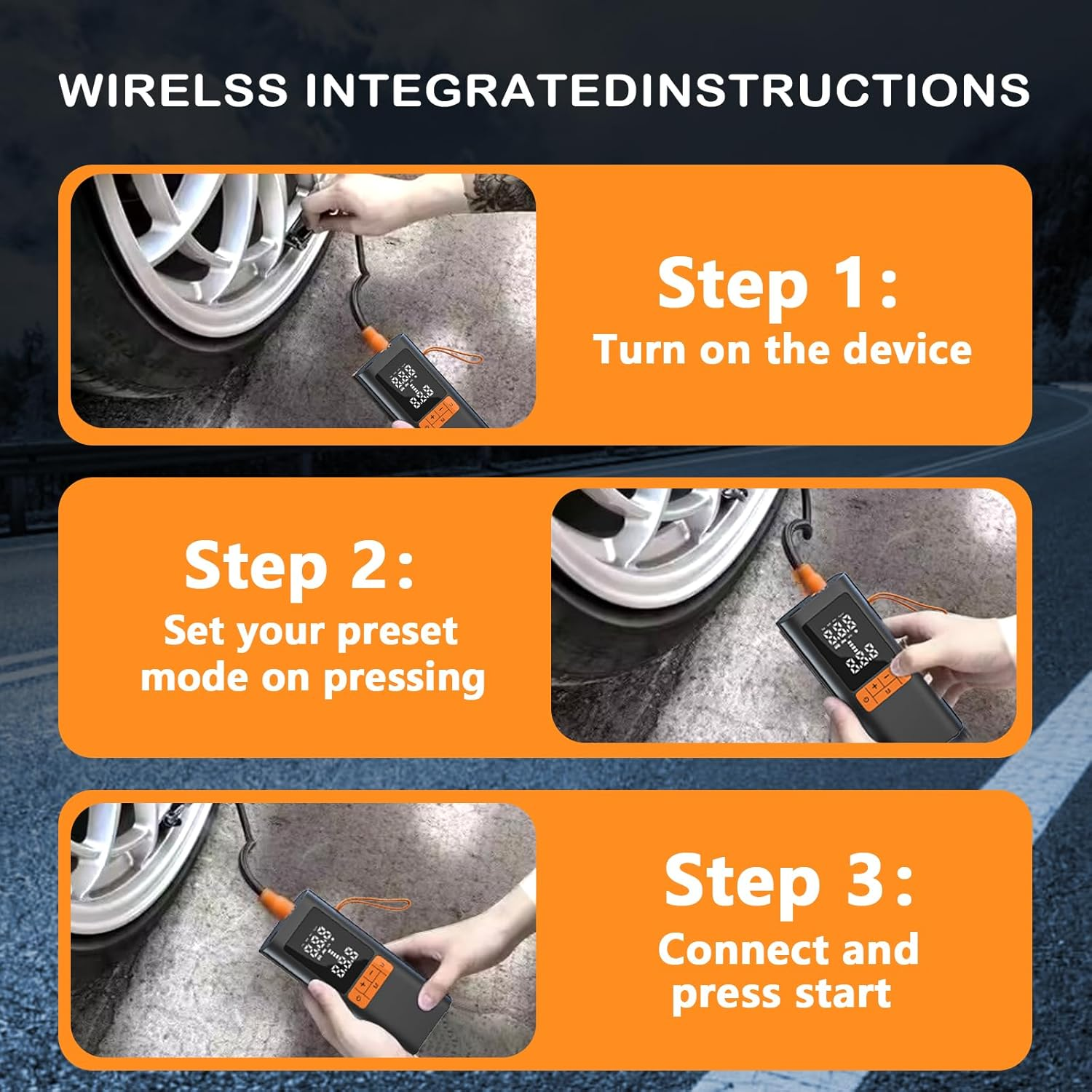 WIRELSS INTEGRATEDINSTRUCTIONS

Step 1:
Turn on the device

Step 2:
Set your preset mode on pressing

Step 3:
Connect and press start