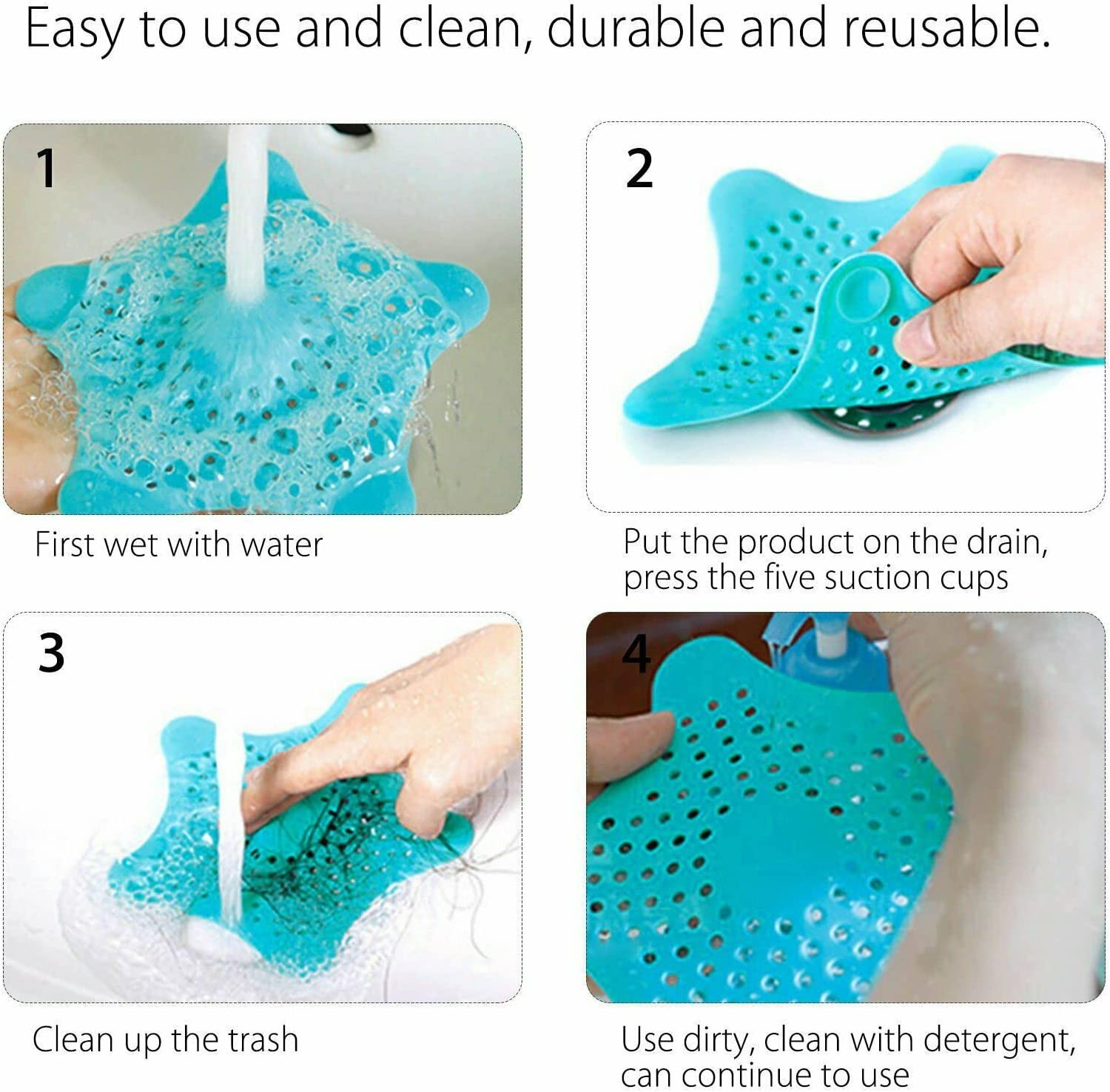 Easy to use and clean, durable and reusable.

1

First wet with water

2

Put the product on the drain, press the five suction cups

3

Clean up the trash

4

Use dirty, clean with detergent, can continue to use