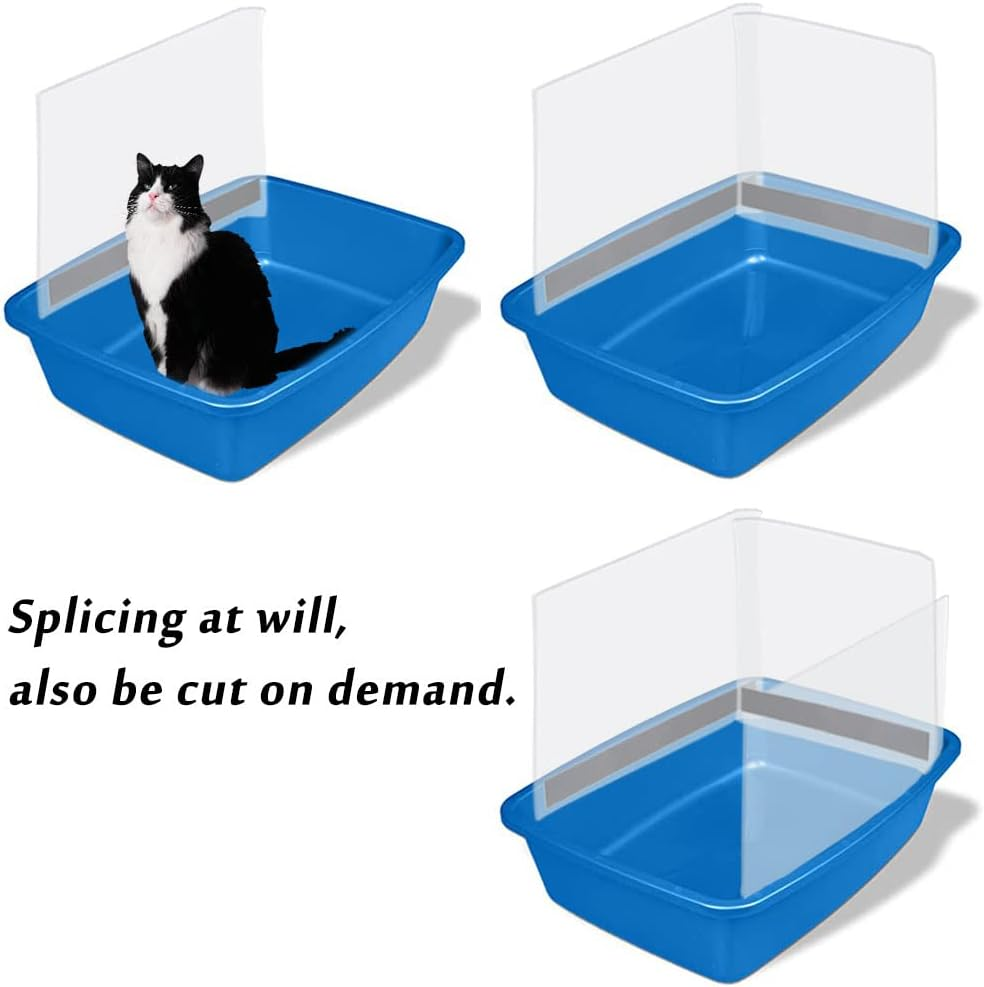 Splicing at will,
also be cut on demand.