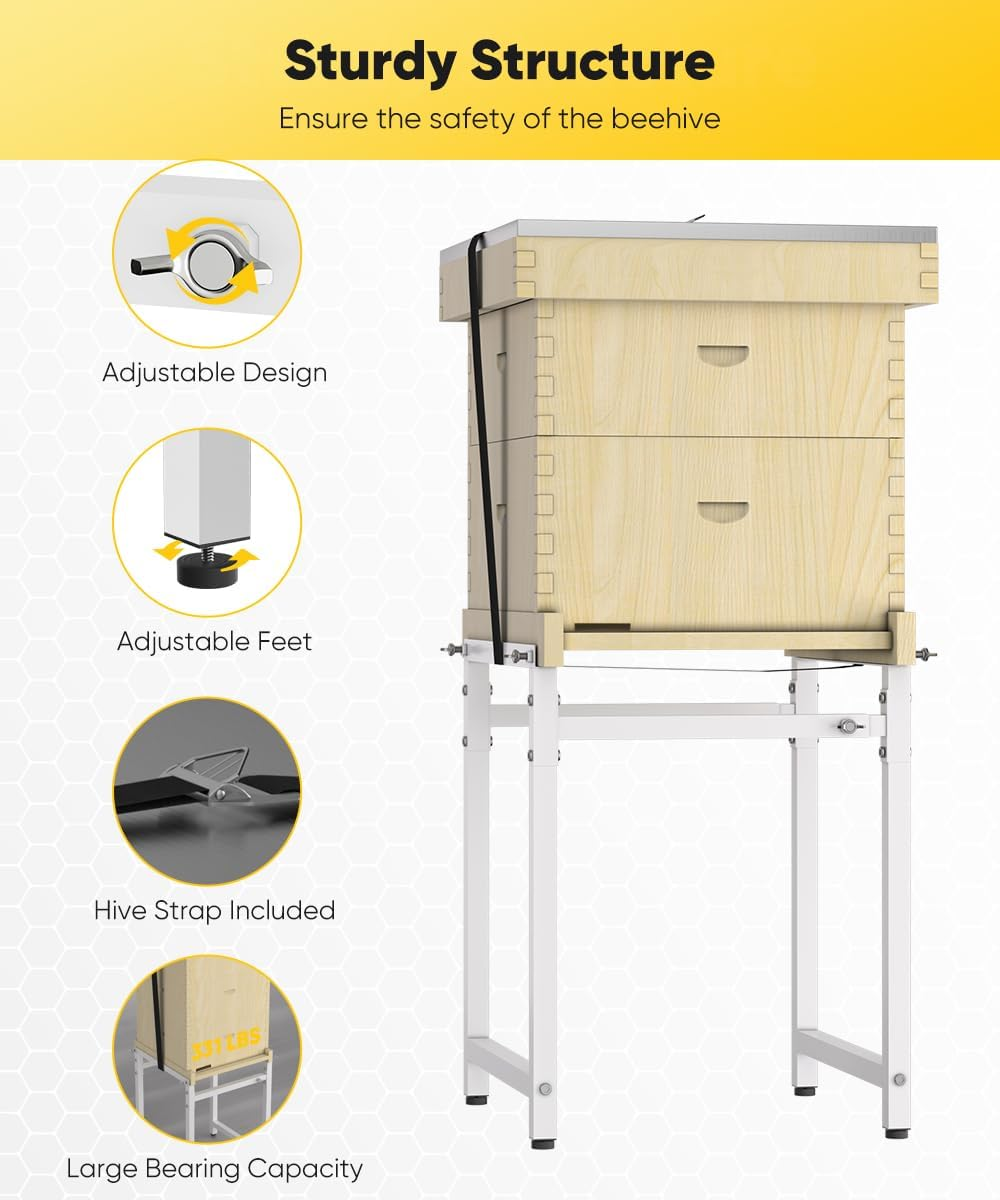 Sturdy Structure
Ensure the safety of the beehive

Adjustable Design

Adjustable Feet

Hive Strap Included

331 LBS

Large Bearing Capacity