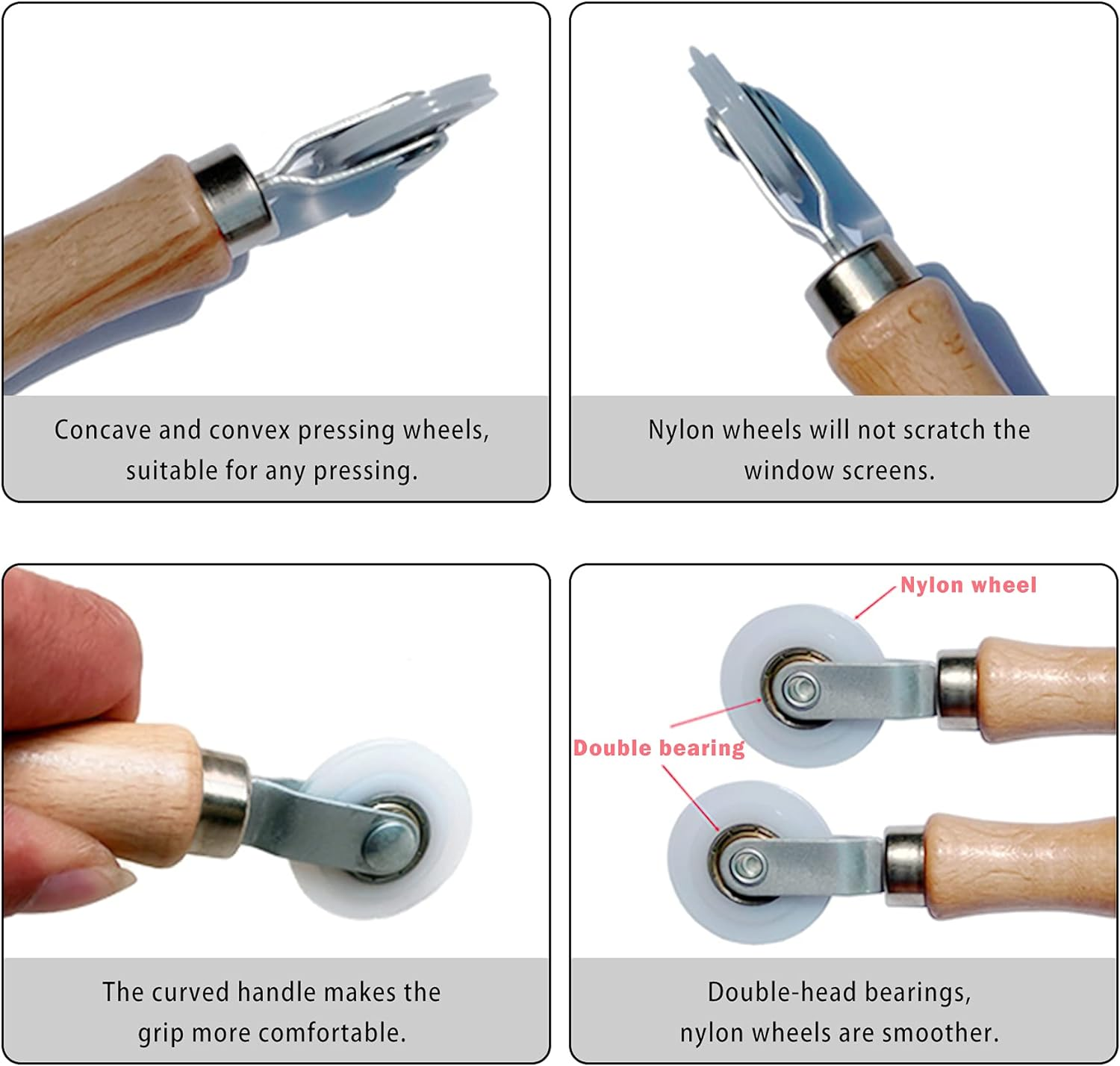 Concave and convex pressing wheels, suitable for any pressing.

Nylon wheels will not scratch the window screens.

The curved handle makes the grip more comfortable.

Nylon wheel

Double bearing

Double-head bearings, nylon wheels are smoother.