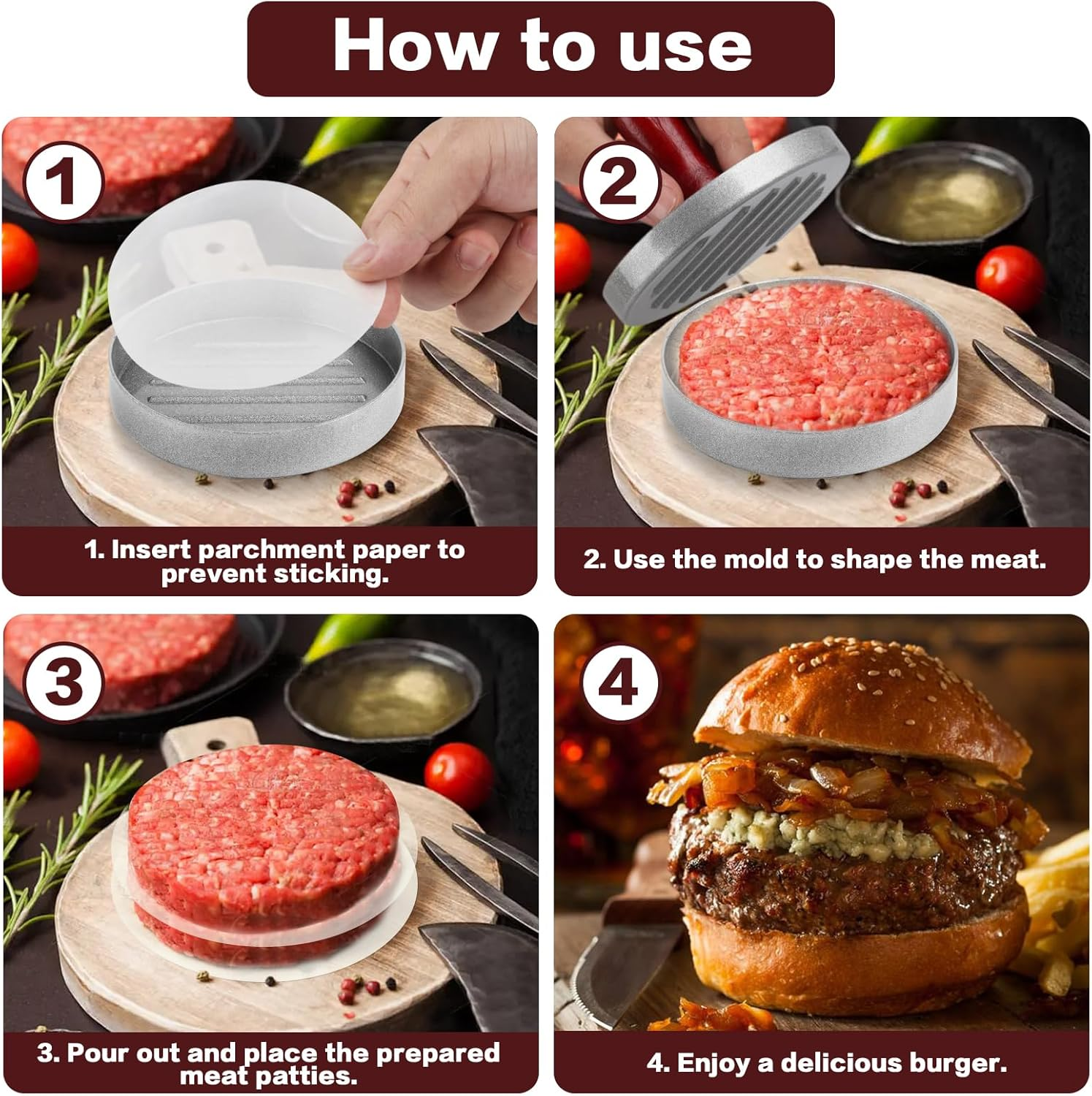 How to use

1

1. Insert parchment paper to prevent sticking.

2

2. Use the mold to shape the meat.

3

3. Pour out and place the prepared meat patties.

4

4. Enjoy a delicious burger.