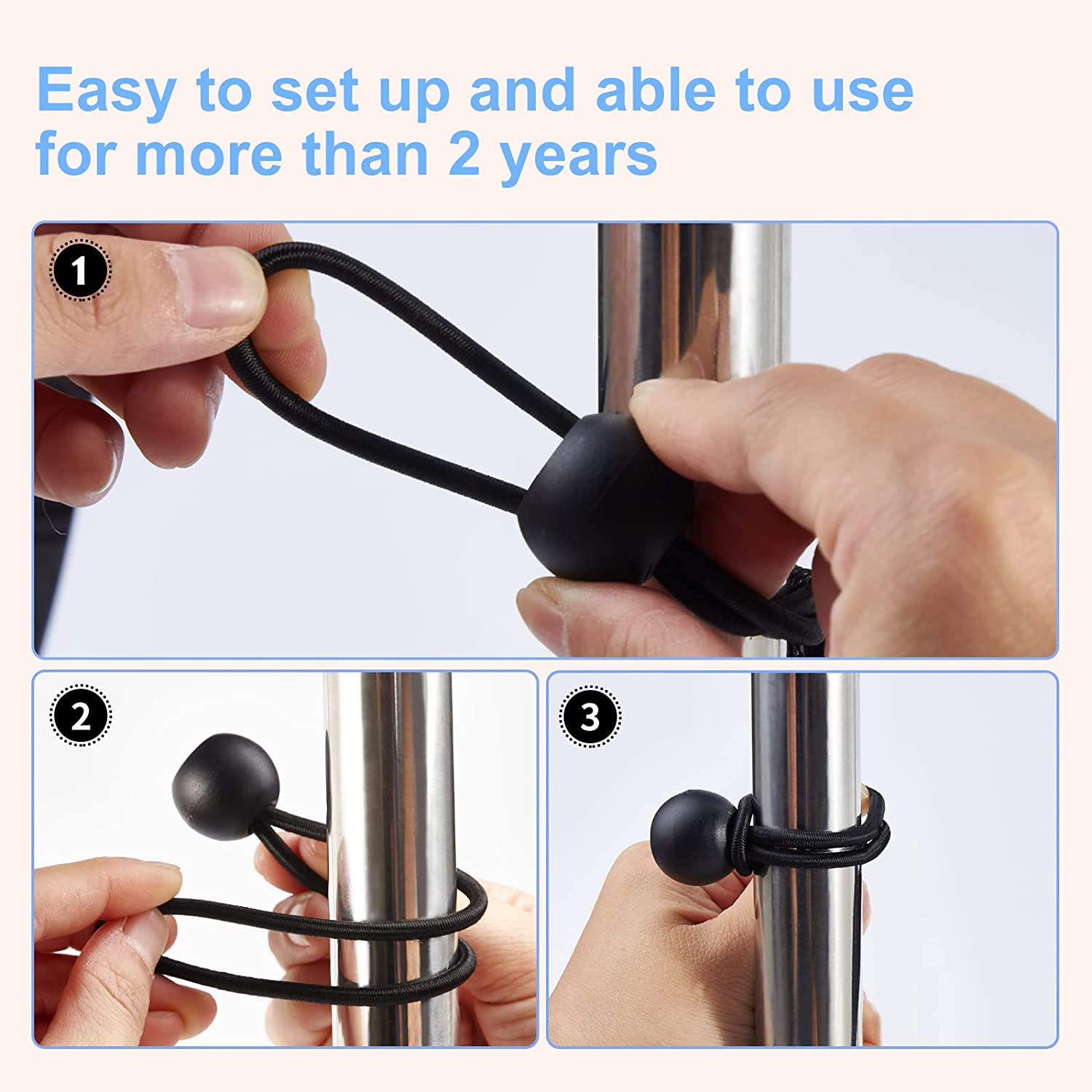 Easy to set up and able to use for more than 2 years

1

2

3