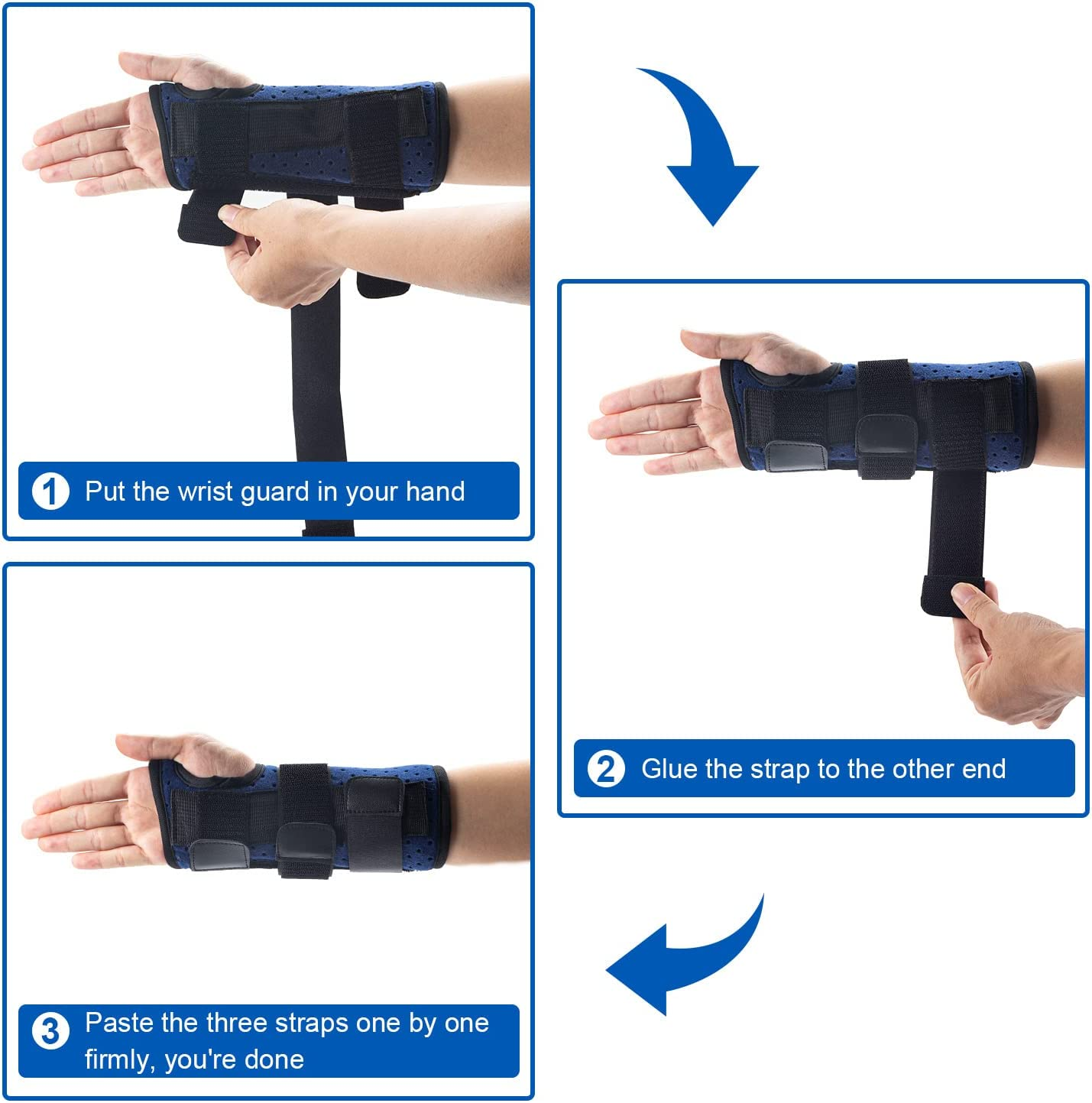 1 Put the wrist guard in your hand

2 Glue the strap to the other end

3 Paste the three straps one by one firmly, you're done