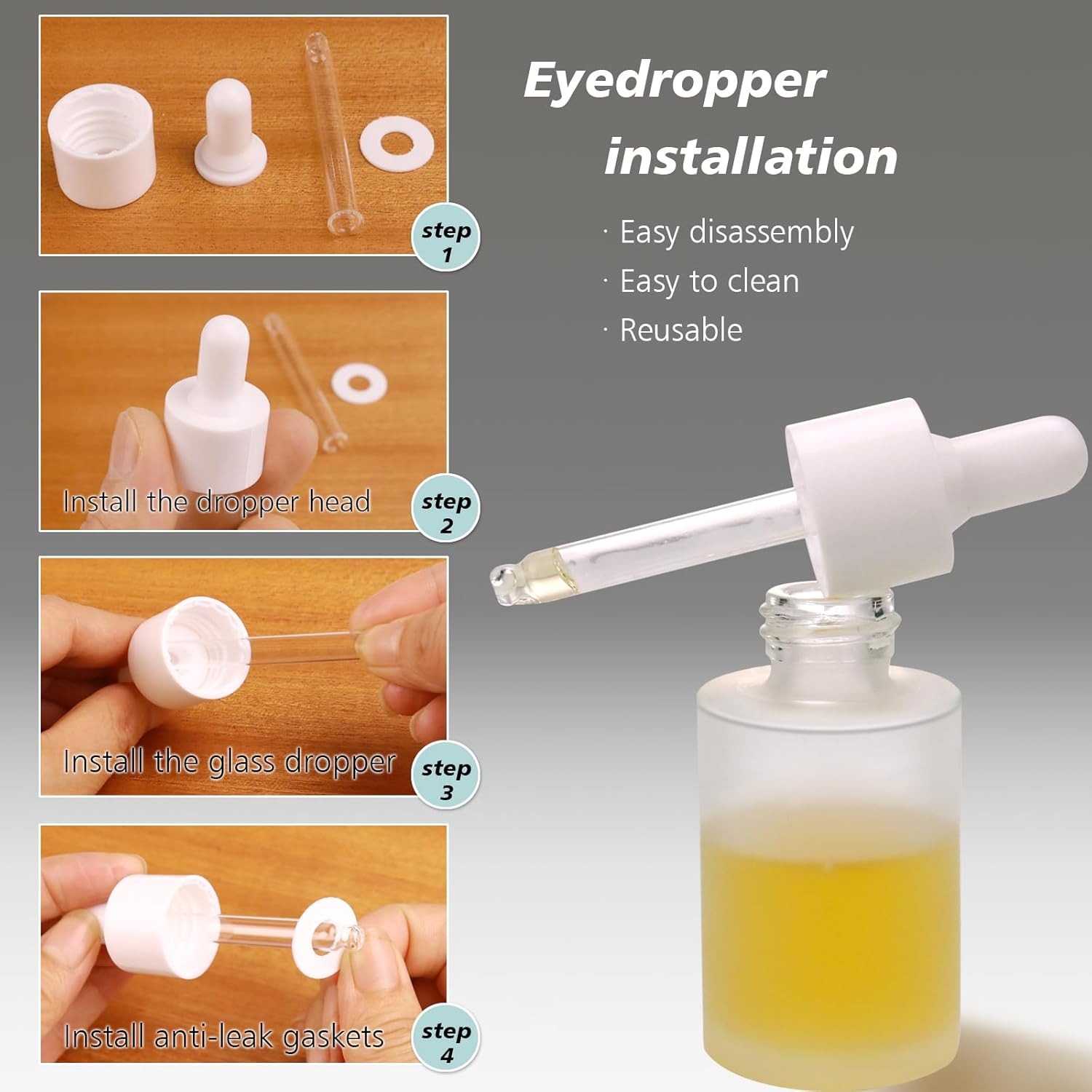 step 1

Install the dropper head
step 2

Install the glass dropper
step 3

Install anti-leak gaskets
step 4

Eyedropper installation

· Easy disassembly
· Easy to clean
· Reusable