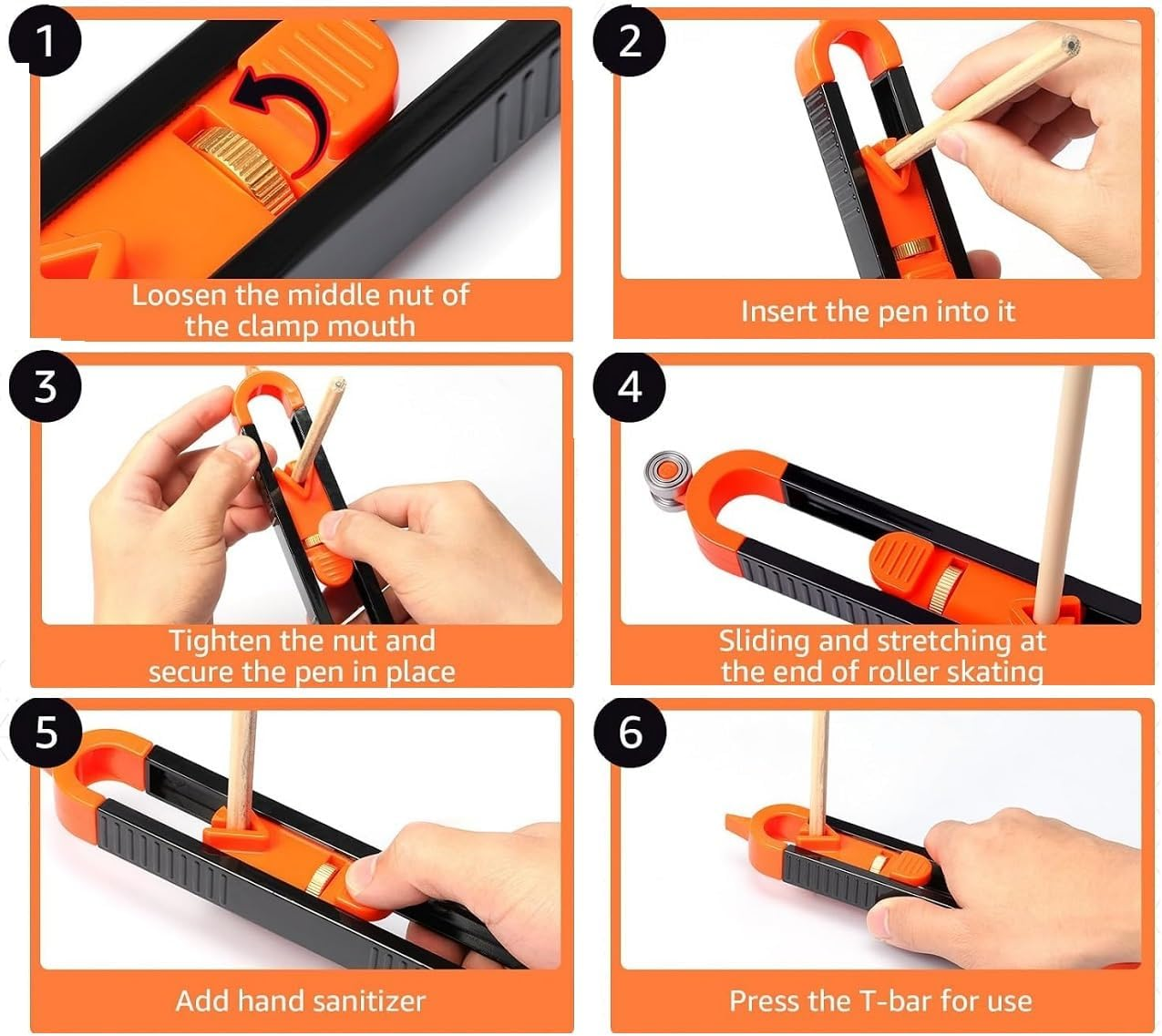 1
Loosen the middle nut of the clamp mouth

2
Insert the pen into it

3
Tighten the nut and secure the pen in place

4
Sliding and stretching at the end of roller skating

5
Add hand sanitizer

6
Press the T-bar for use