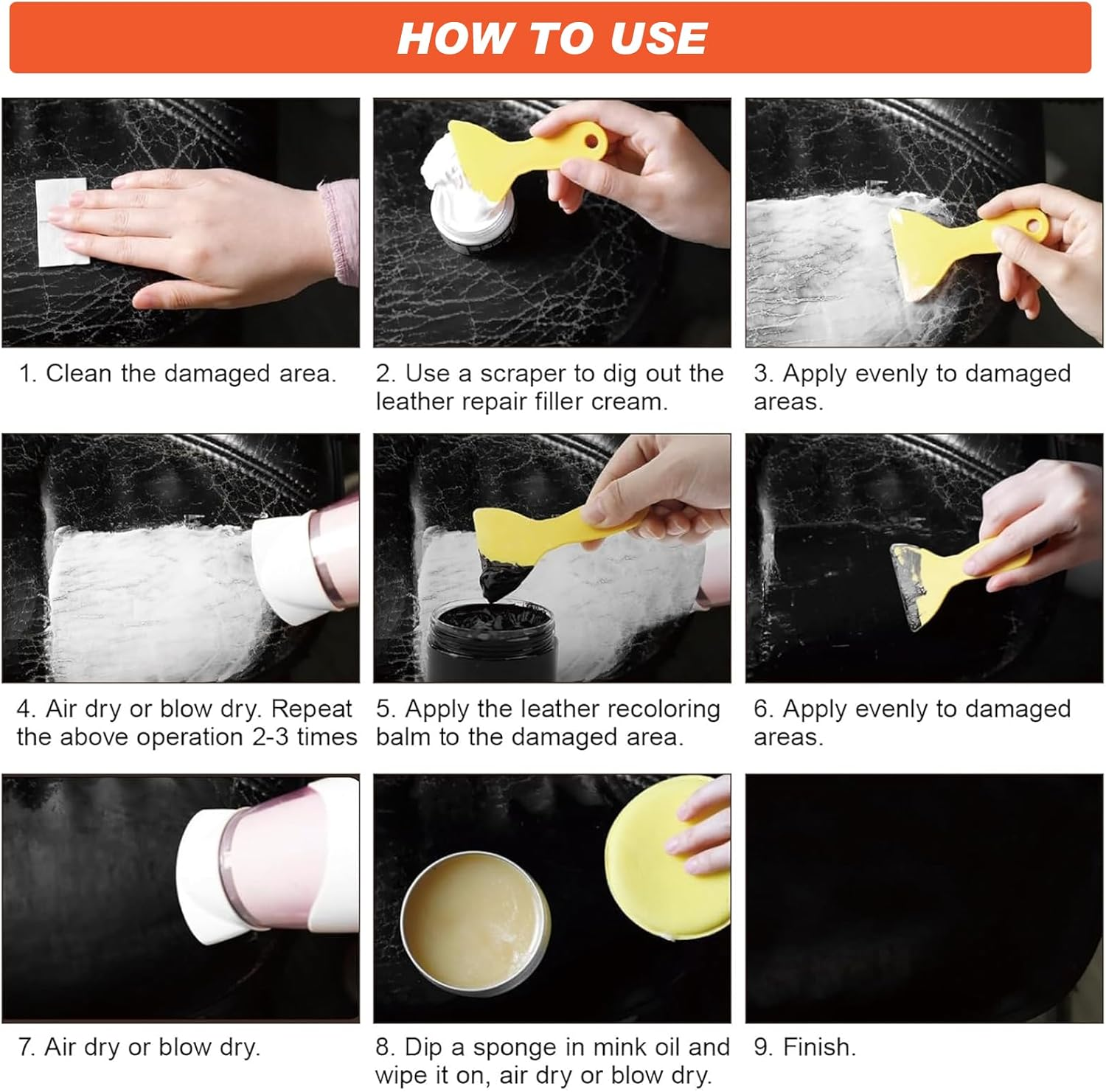 HOW TO USE

1. Clean the damaged area.

2. Use a scraper to dig out the leather repair filler cream.

3. Apply evenly to damaged areas.

4. Air dry or blow dry. Repeat the above operation 2-3 times

5. Apply the leather recoloring balm to the damaged area.

6. Apply evenly to damaged areas.

7. Air dry or blow dry.

8. Dip a sponge in mink oil and wipe it on, air dry or blow dry.

9. Finish.