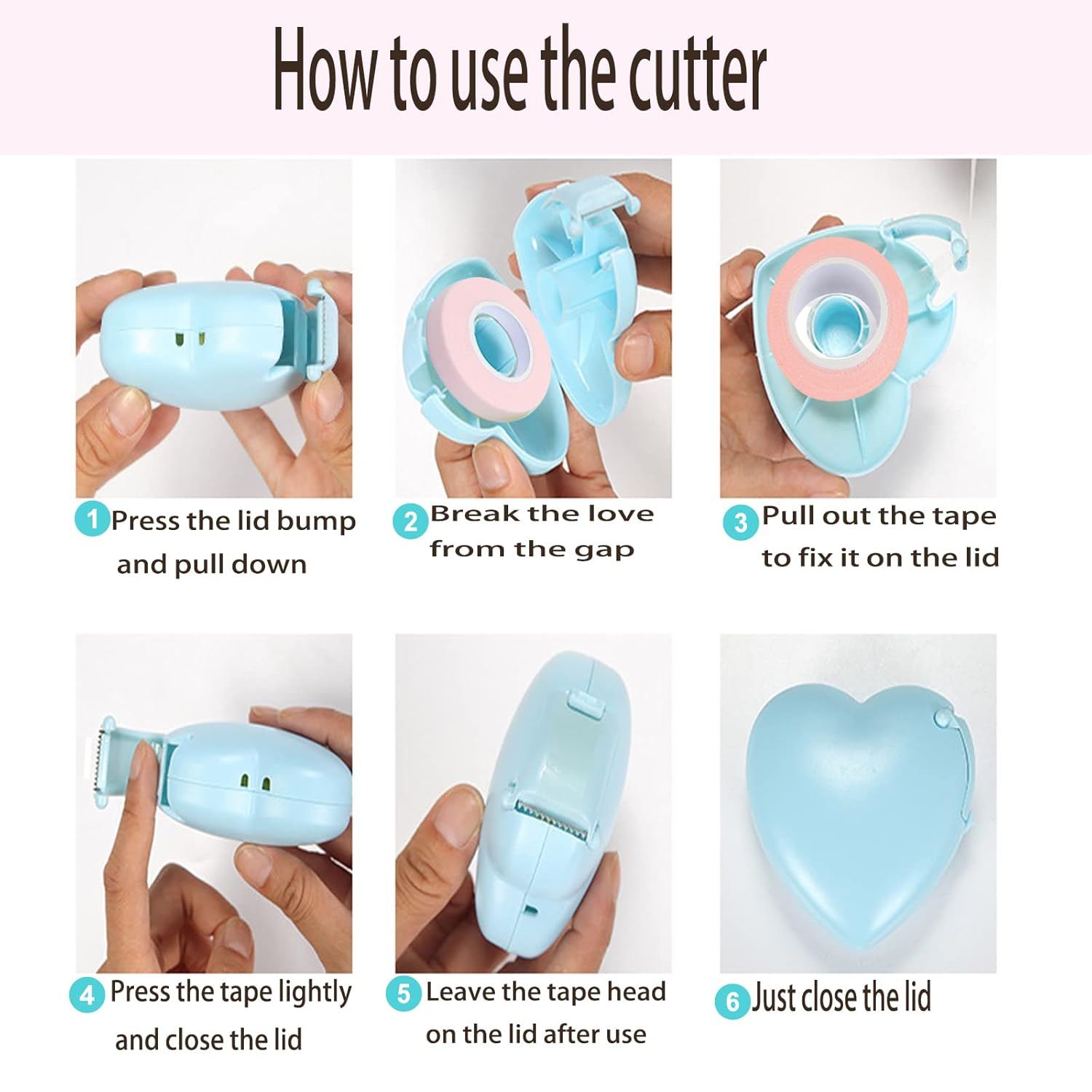 How to use the cutter

1 Press the lid bump and pull down

2 Break the love from the gap

3 Pull out the tape to fix it on the lid

4 Press the tape lightly and close the lid

5 Leave the tape head on the lid after use

6 Just close the lid