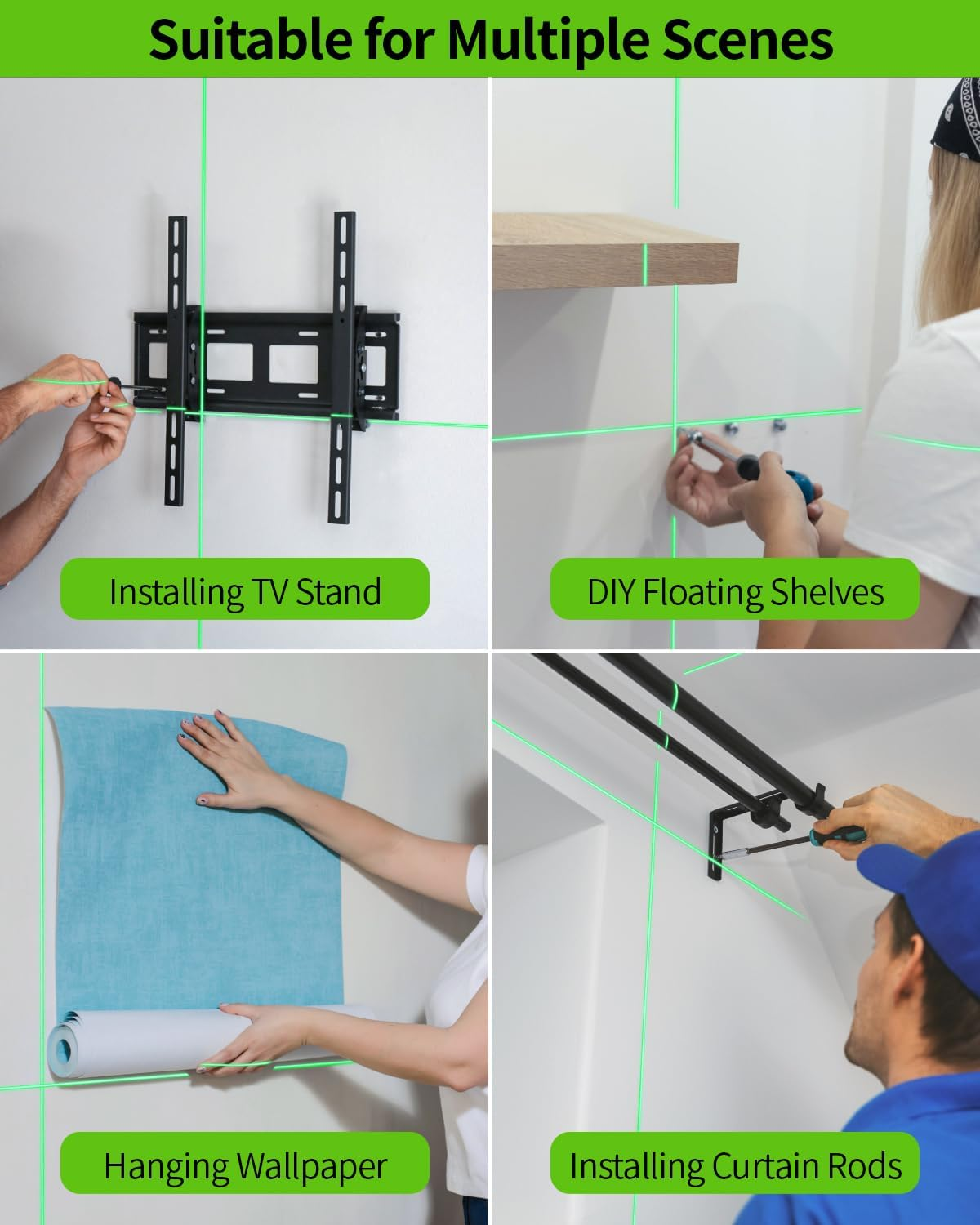 Suitable for Multiple Scenes

Installing TV Stand

DIY Floating Shelves

Hanging Wallpaper

Installing Curtain Rods