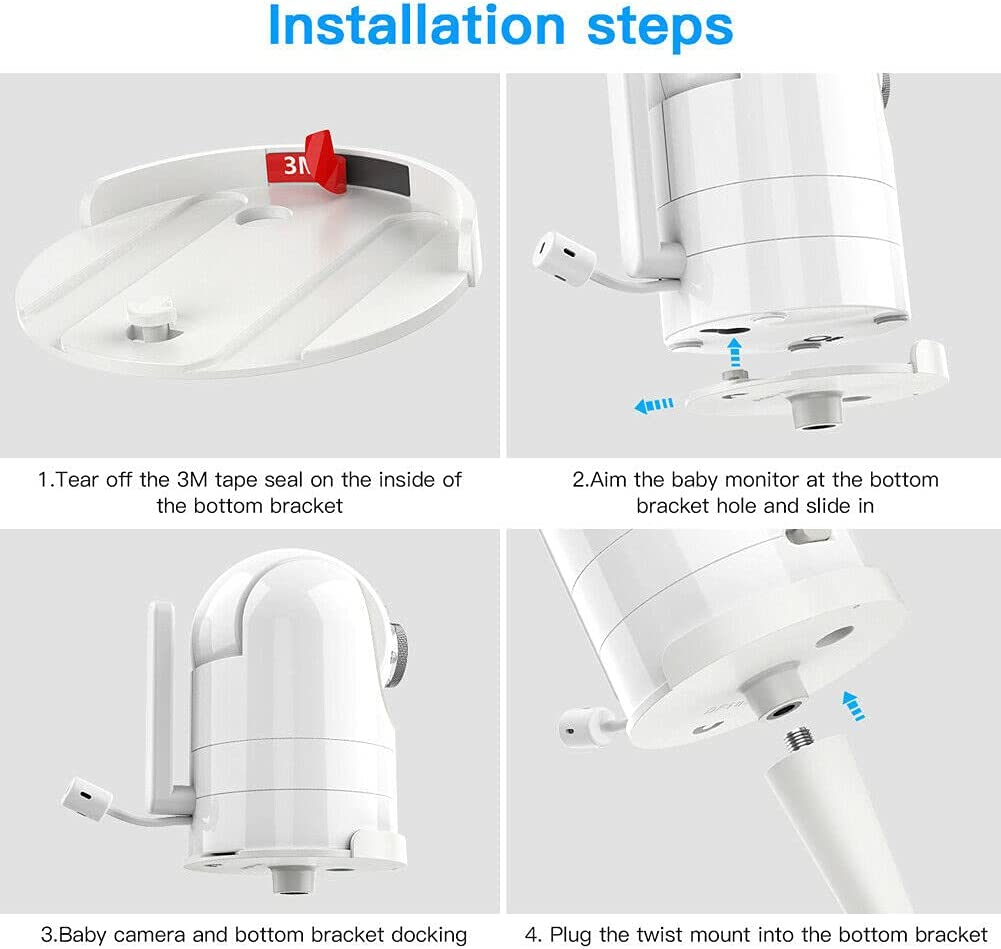 Installation steps

3M

1.Tear off the 3M tape seal on the inside of the bottom bracket

2.Aim the baby monitor at the bottom bracket hole and slide in

3.Baby camera and bottom bracket docking

4. Plug the twist mount into the bottom bracket