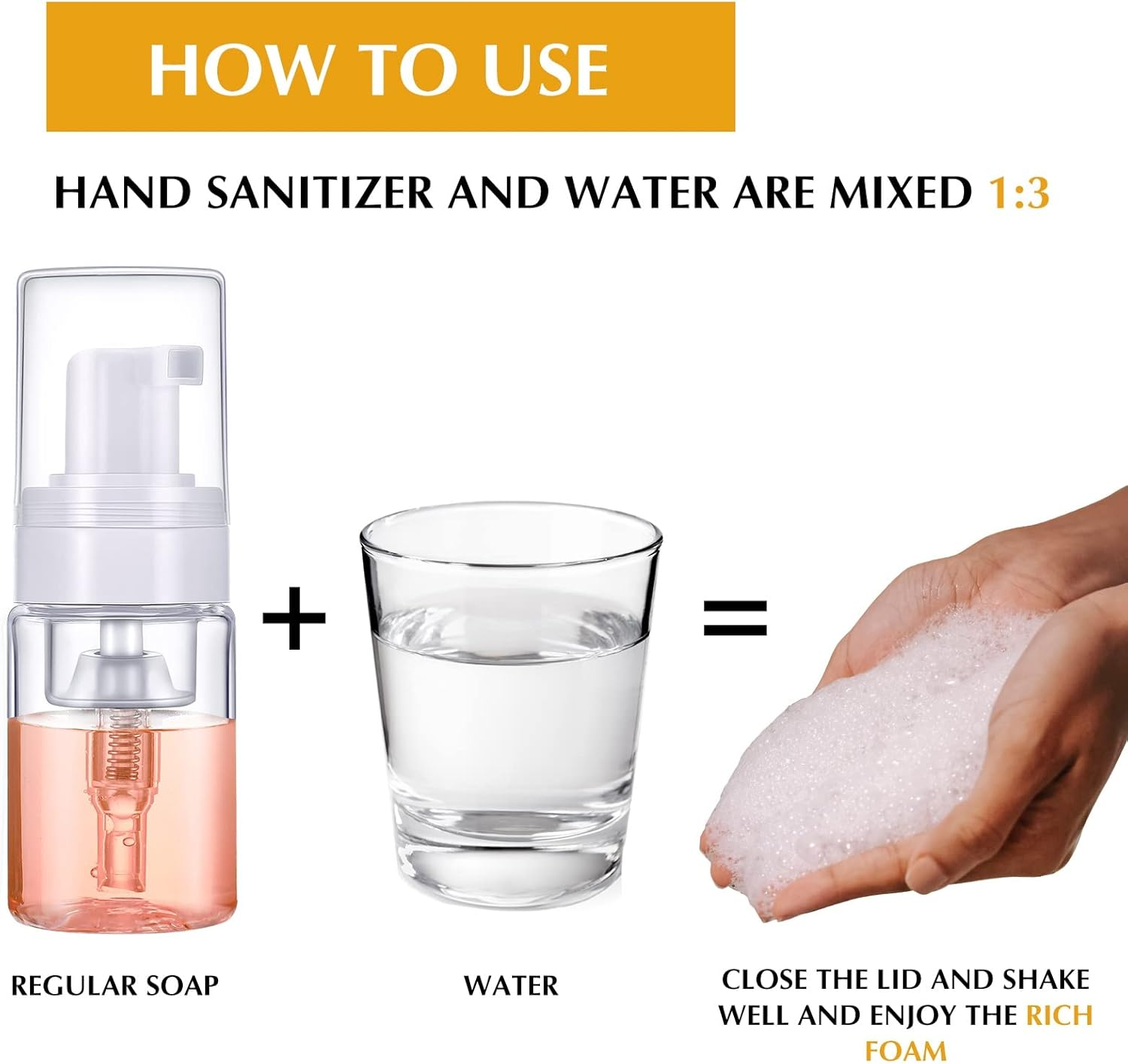 HOW TO USE

HAND SANITIZER AND WATER ARE MIXED 1:3

+

=

REGULAR SOAP

WATER

CLOSE THE LID AND SHAKE WELL AND ENJOY THE RICH FOAM