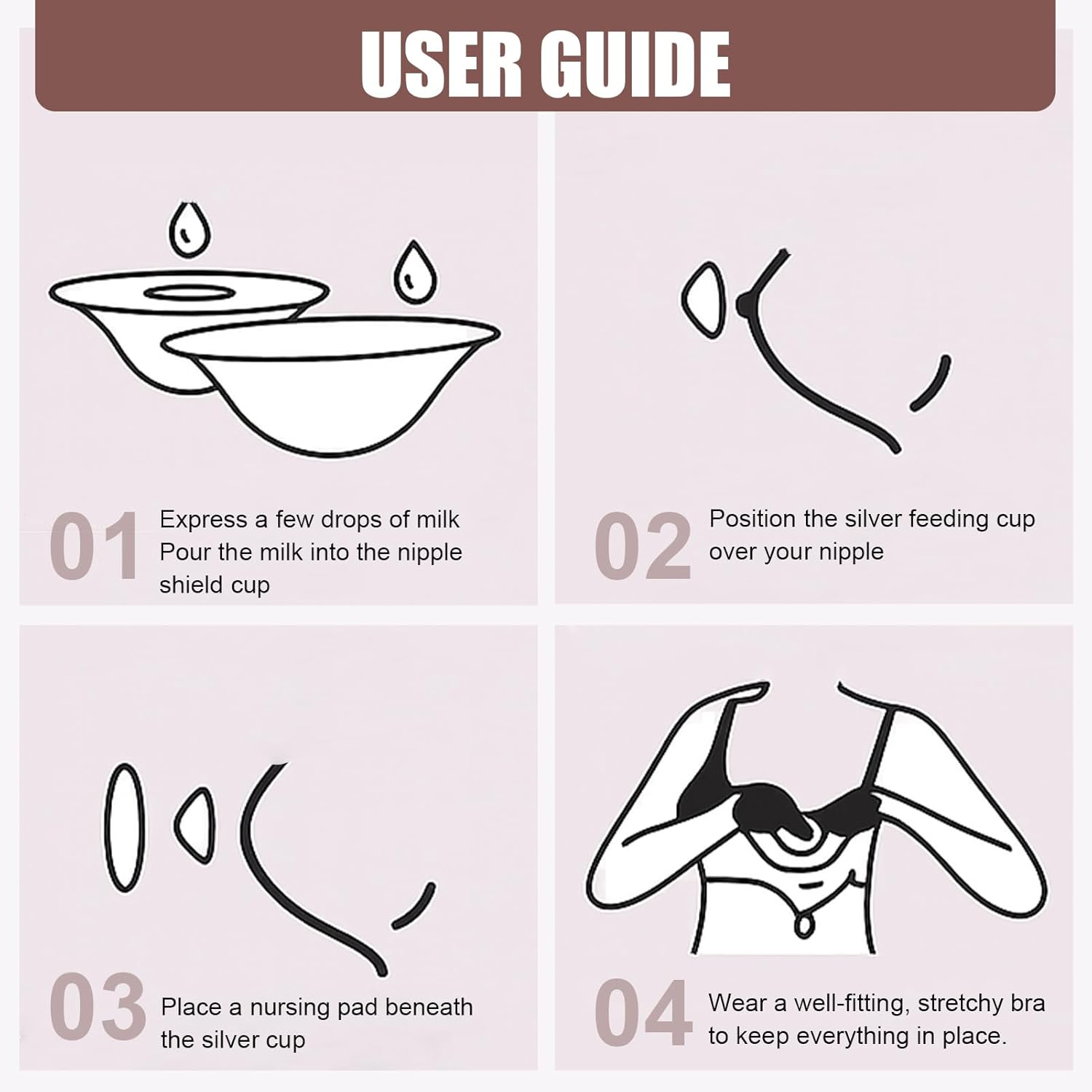 USER GUIDE

01 Express a few drops of milk
Pour the milk into the nipple shield cup

02 Position the silver feeding cup over your nipple

03 Place a nursing pad beneath the silver cup

04 Wear a well-fitting, stretchy bra to keep everything in place.