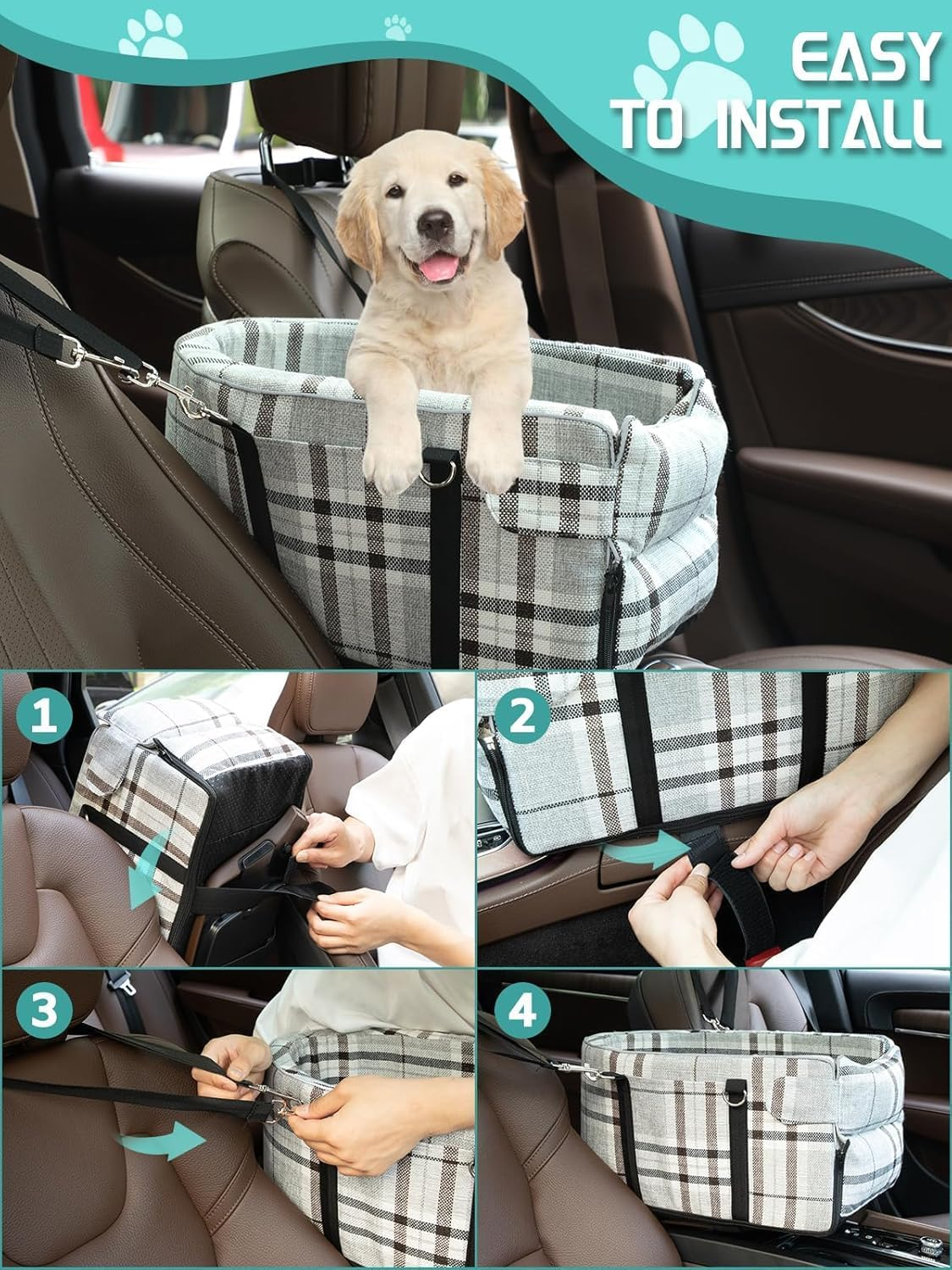 EASY TO INSTALL

1

2

3

4