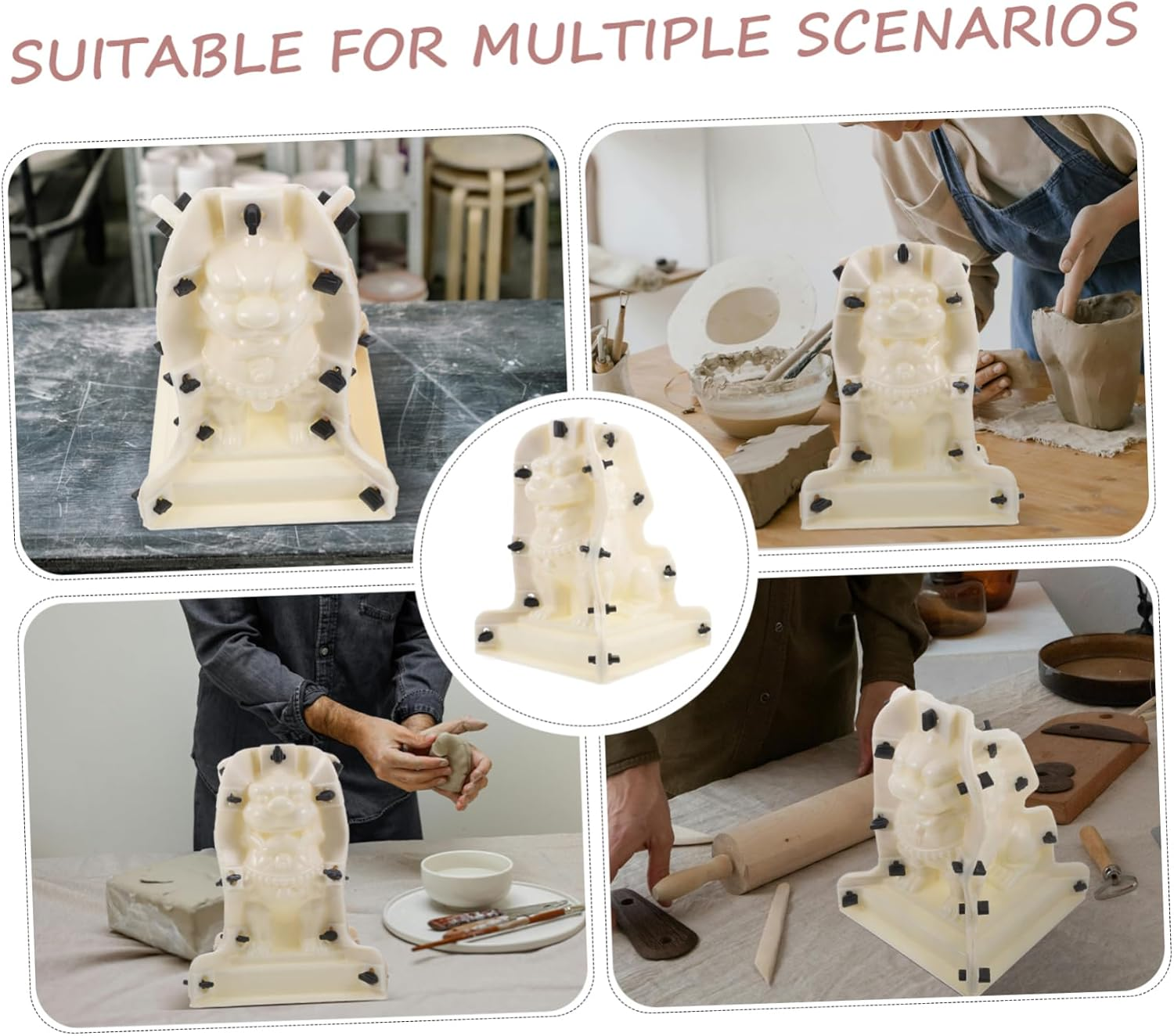 SUITABLE FOR MULTIPLE SCENARIOS