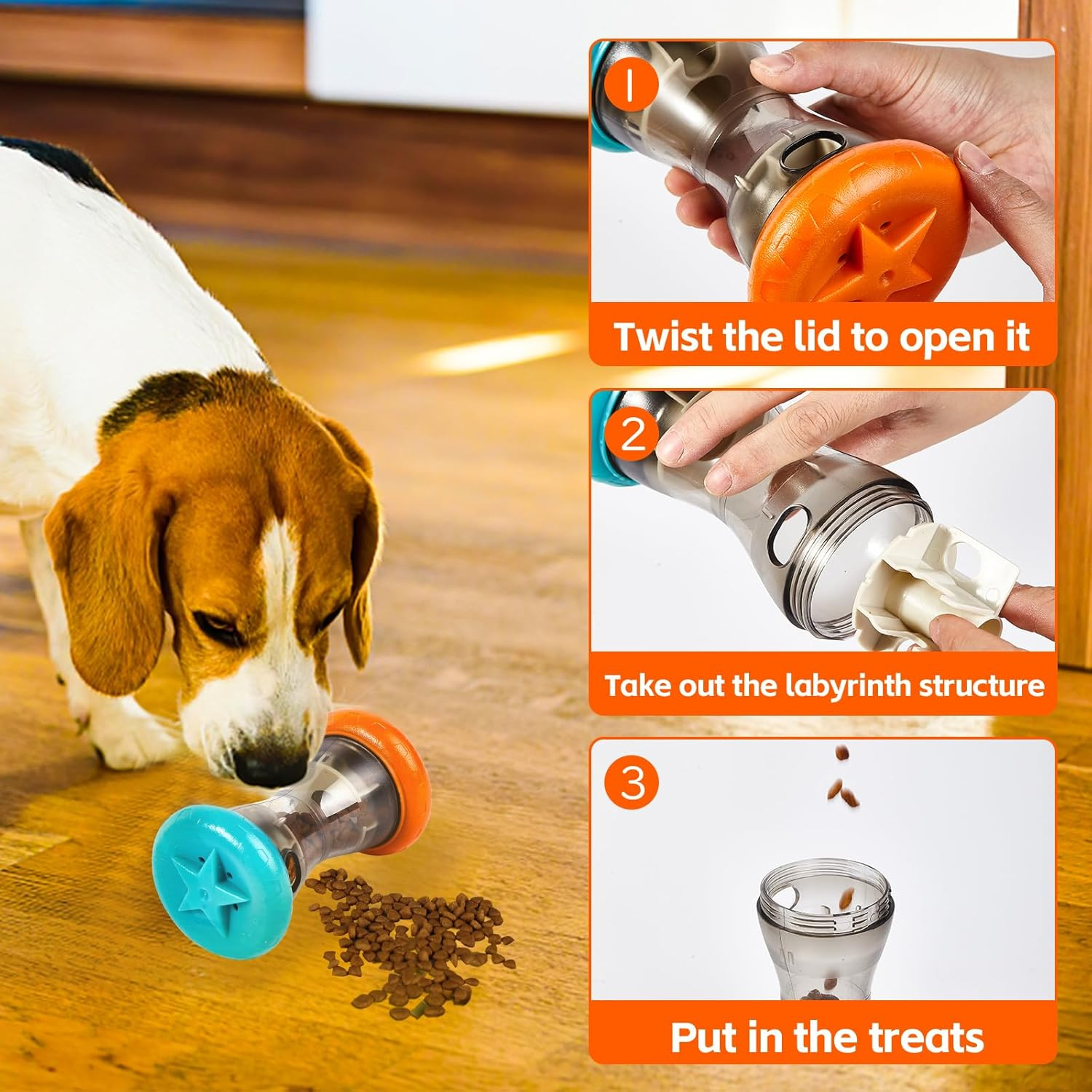 1

Twist the lid to open it

2

Take out the labyrinth structure

3

Put in the treats