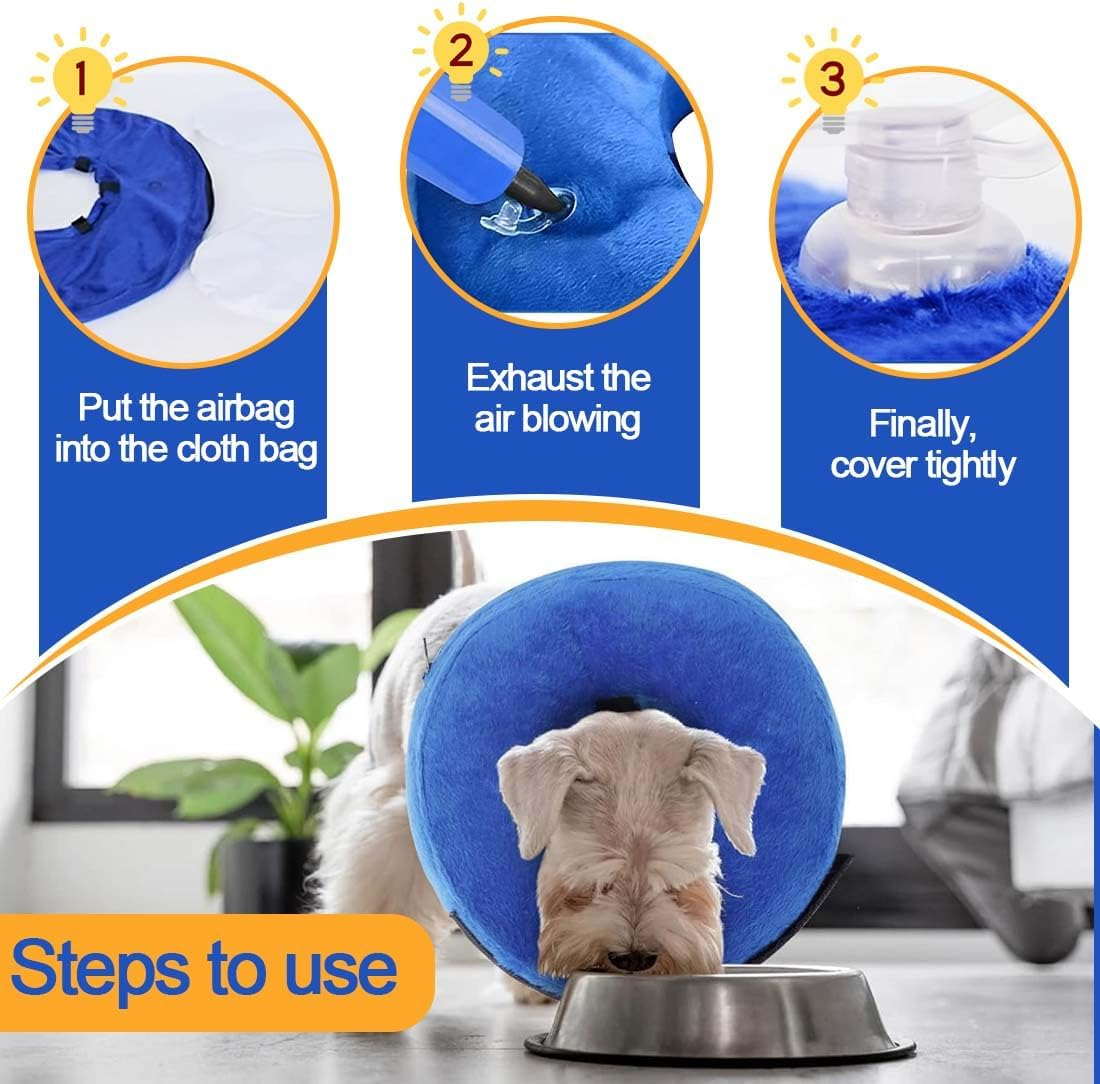 1

Put the airbag into the cloth bag

2

Exhaust the air blowing

3

Finally, cover tightly

Steps to use