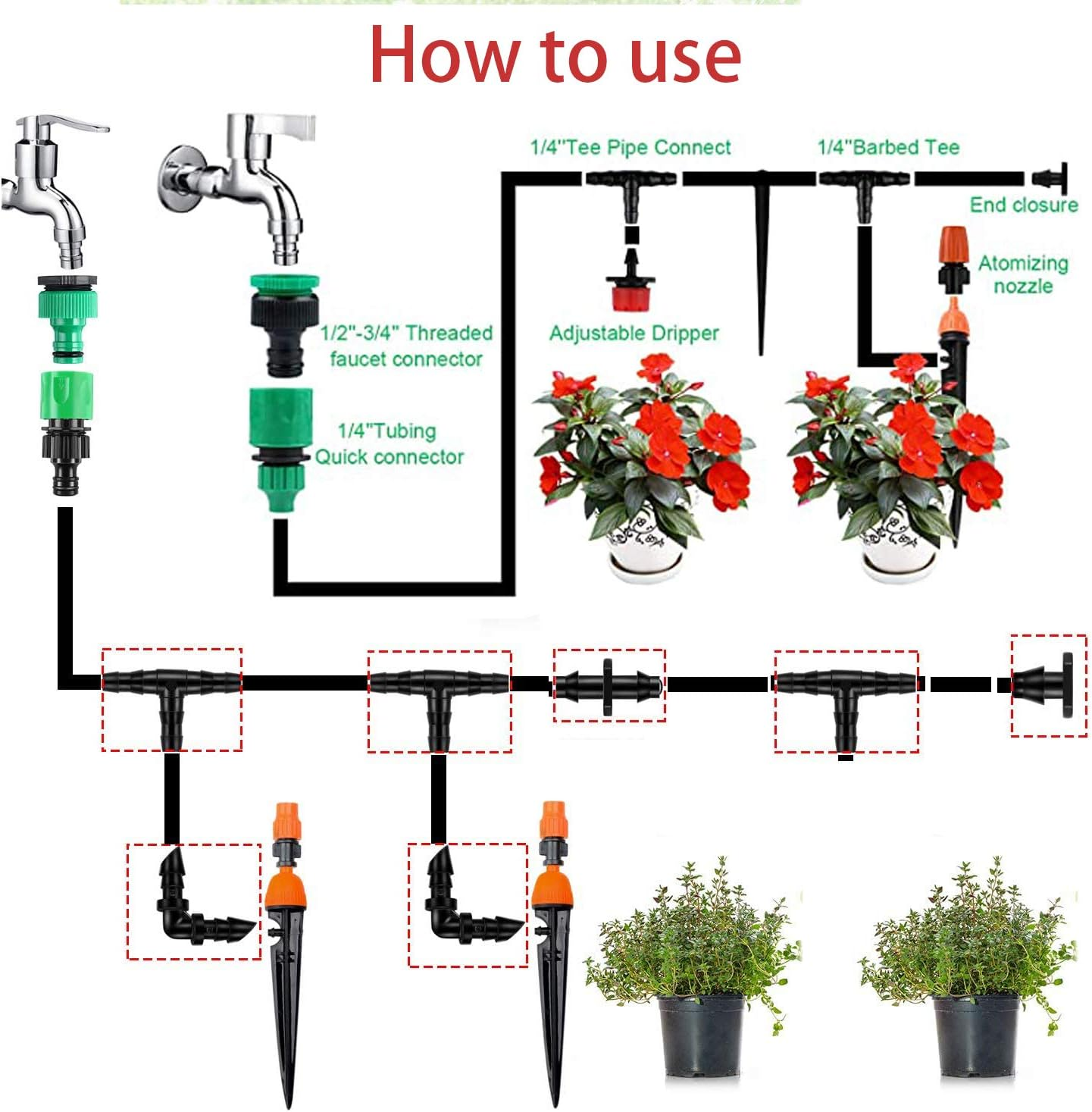 How to use

1/4"Tee Pipe Connect

1/4"Barbed Tee

End closure

Atomizing nozzle

1/2"-3/4" Threaded faucet connector

Adjustable Dripper

1/4"Tubing Quick connector