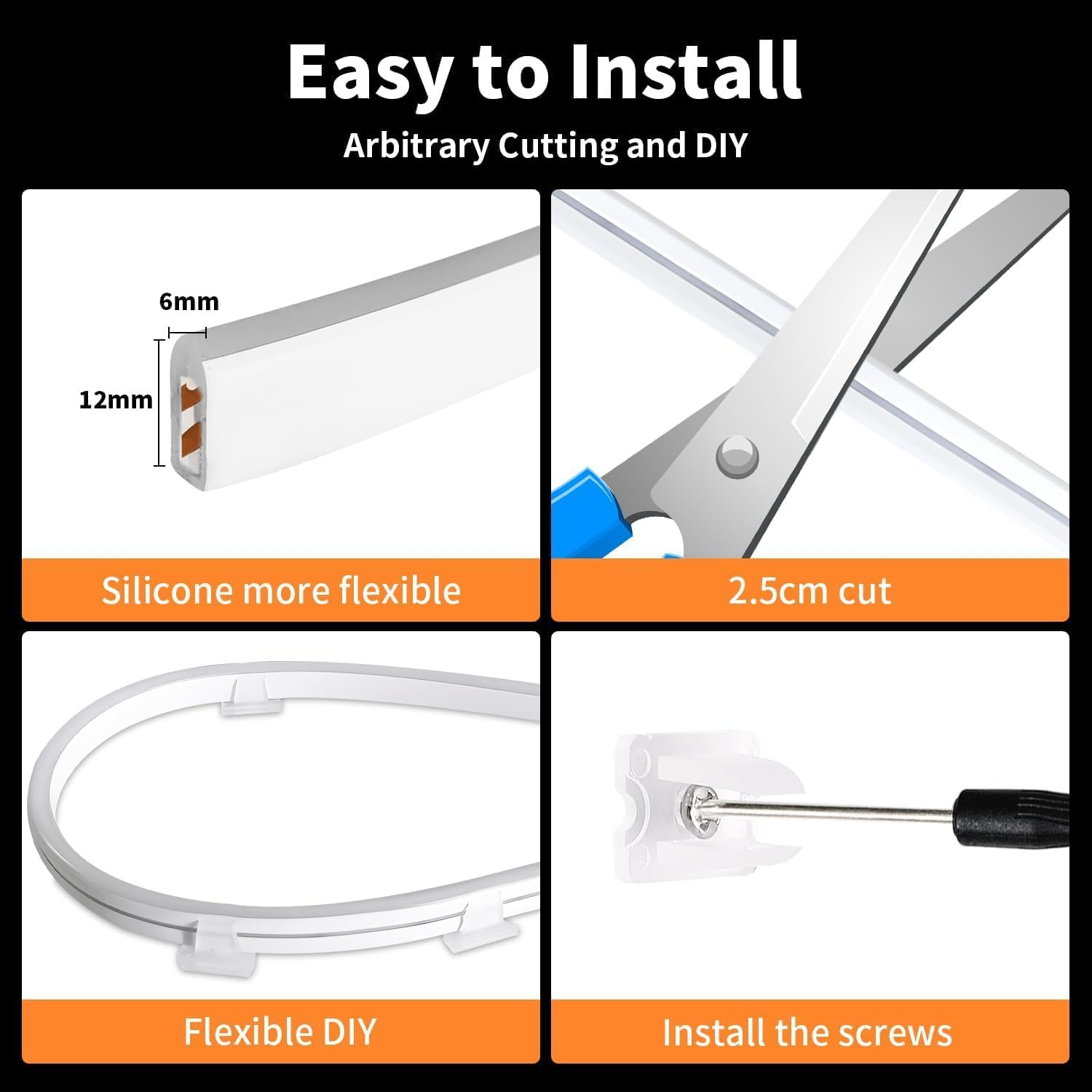 Easy to Install

Arbitrary Cutting and DIY

6mm

12mm

Silicone more flexible

2.5cm cut

Flexible DIY

Install the screws