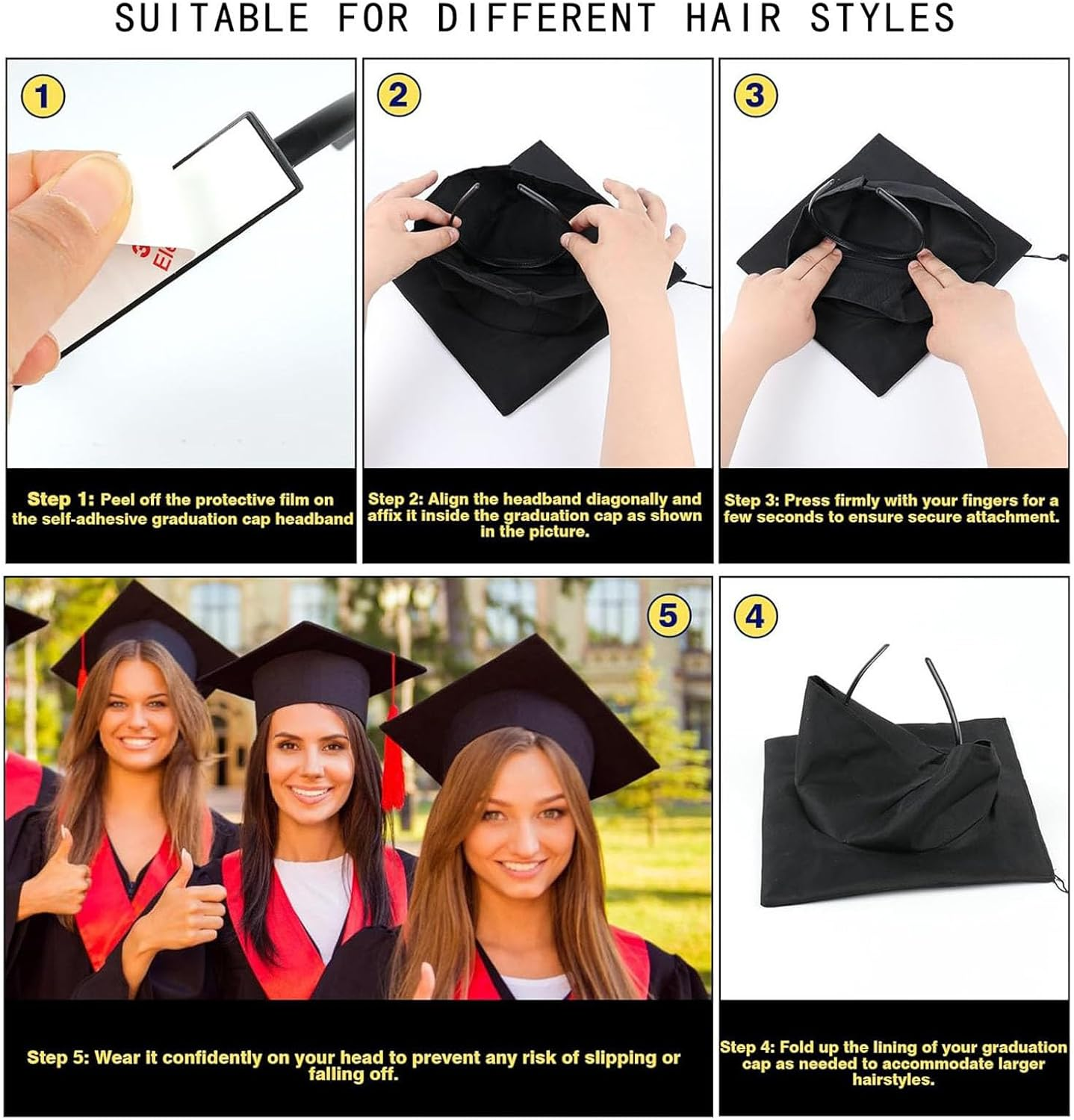 SUITABLE FOR DIFFERENT HAIR STYLES

1

Step 1: Peel off the protective film on the self-adhesive graduation cap headband

2

Step 2: Align the headband diagonally and affix it inside the graduation cap as shown in the picture.

3

Step 3: Press firmly with your fingers for a few seconds to ensure secure attachment.

5

Step 5: Wear it confidently on your head to prevent any risk of slipping or falling off.

4

Step 4: Fold up the lining of your graduation cap as needed to accommodate larger hairstyles.