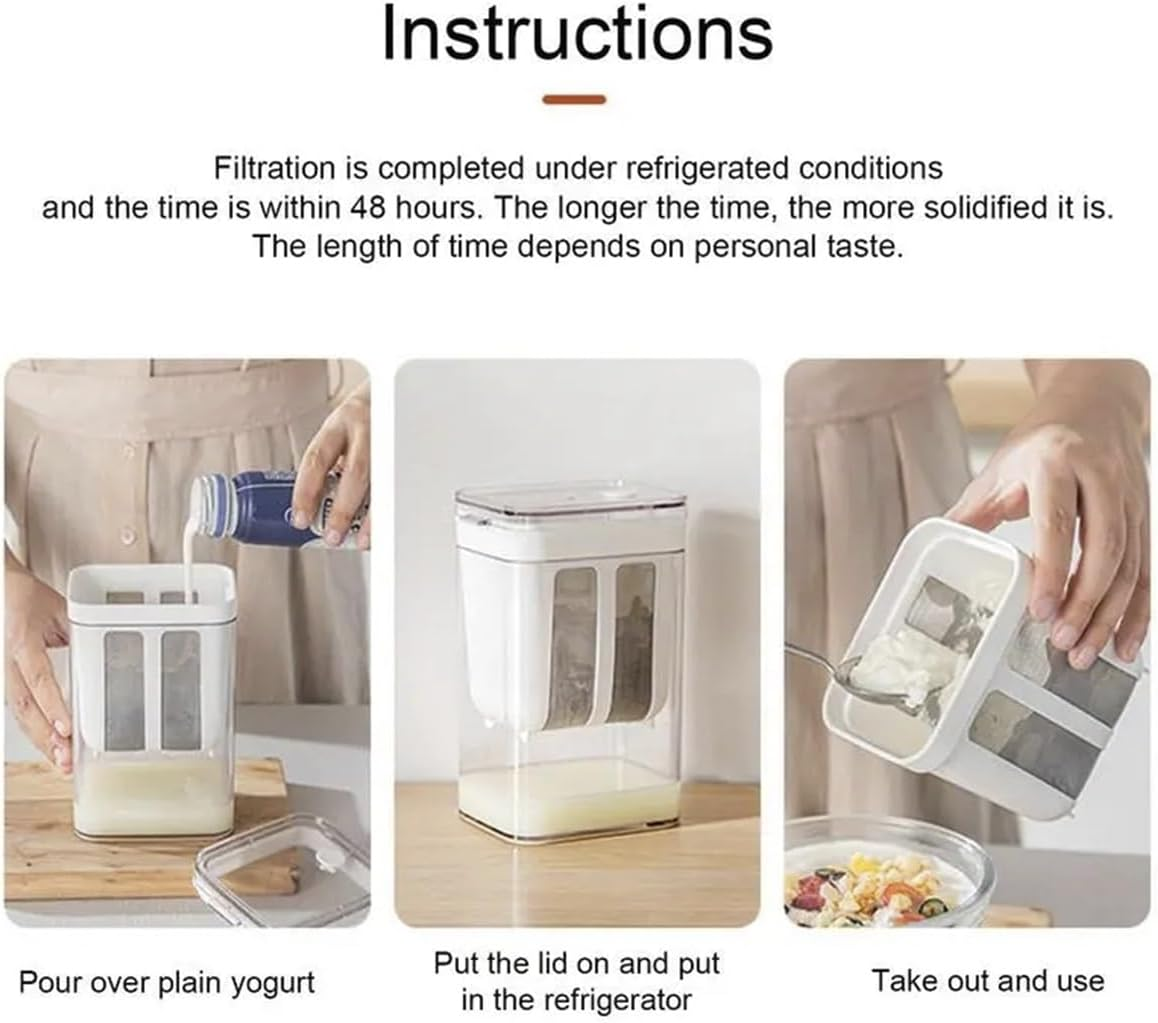 Instructions

Filtration is completed under refrigerated conditions and the time is within 48 hours. The longer the time, the more solidified it is. The length of time depends on personal taste.

Pour over plain yogurt

Put the lid on and put in the refrigerator

Take out and use