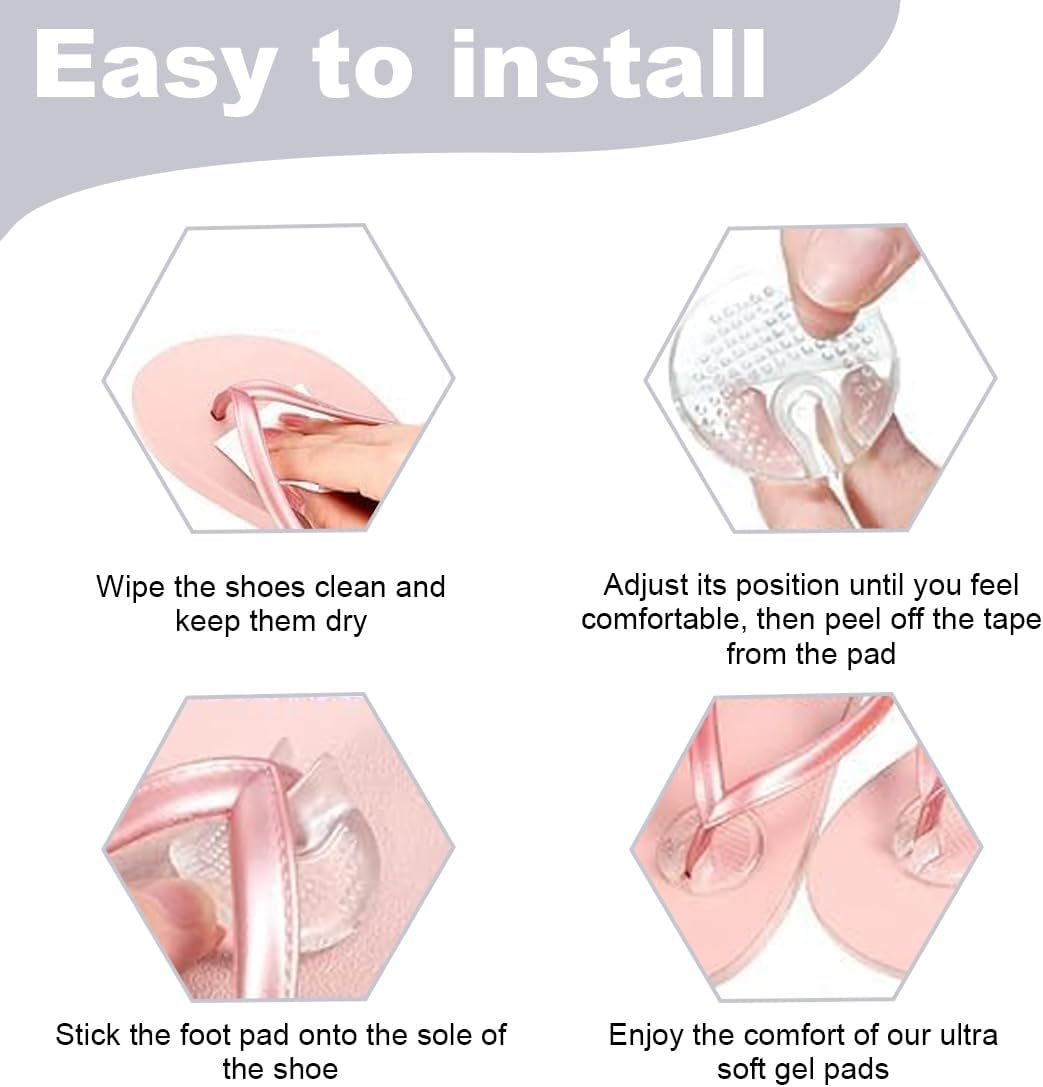 Easy to install

Wipe the shoes clean and keep them dry

Adjust its position until you feel comfortable, then peel off the tape from the pad

Stick the foot pad onto the sole of the shoe

Enjoy the comfort of our ultra soft gel pads