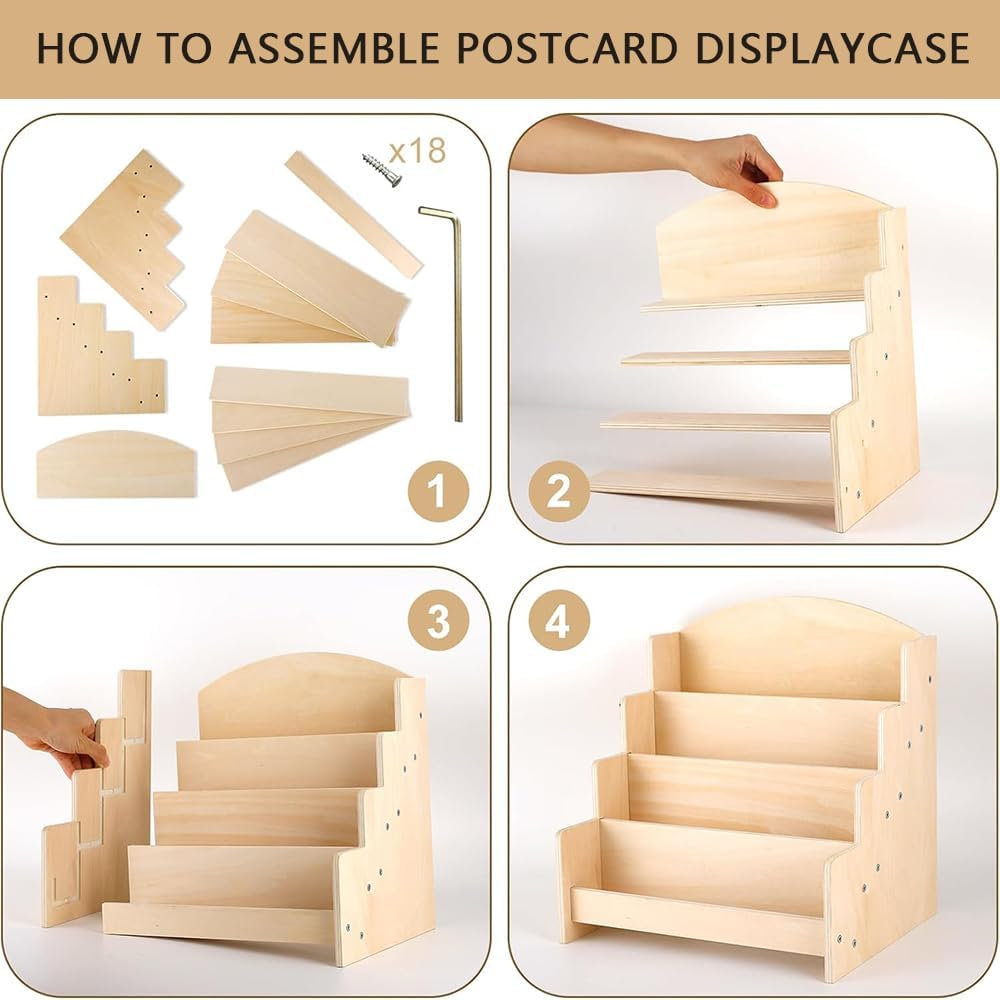 HOW TO ASSEMBLE POSTCARD DISPLAYCASE

x18

1

2

3

4