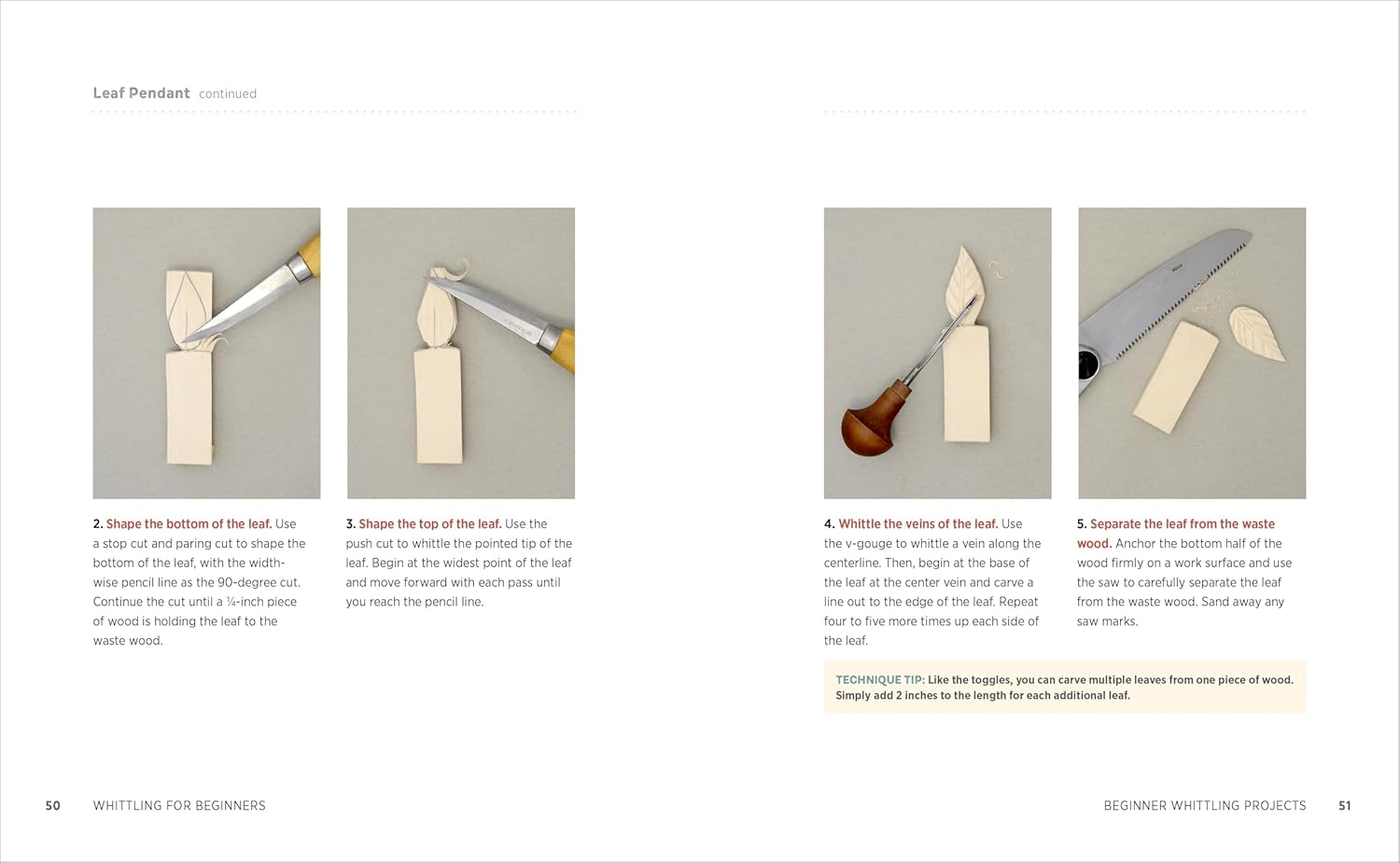 Leaf Pendant continued

2. Shape the bottom of the leaf. Use a stop cut and paring cut to shape the bottom of the leaf, with the widthwise pencil line as the 90-degree cut. Continue the cut until a ¼-inch piece of wood is holding the leaf to the waste wood.

3. Shape the top of the leaf. Use the push cut to whittle the pointed tip of the leaf. Begin at the widest point of the leaf and move forward with each pass until you reach the pencil line.

4. Whittle the veins of the leaf. Use the v-gouge to whittle a vein along the centerline. Then, begin at the base of the leaf at the center vein and carve a line out to the edge of the leaf. Repeat four to five more times up each side of the leaf.

5. Separate the leaf from the waste wood. Anchor the bottom half of the wood firmly on a work surface and use the saw to carefully separate the leaf from the waste wood. Sand away any saw marks.

TECHNIQUE TIP: Like the toggles, you can carve multiple leaves from one piece of wood. Simply add 2 inches to the length for each additional leaf.

50 WHITTLING FOR BEGINNERS

BEGINNER WHITTLING PROJECTS 51