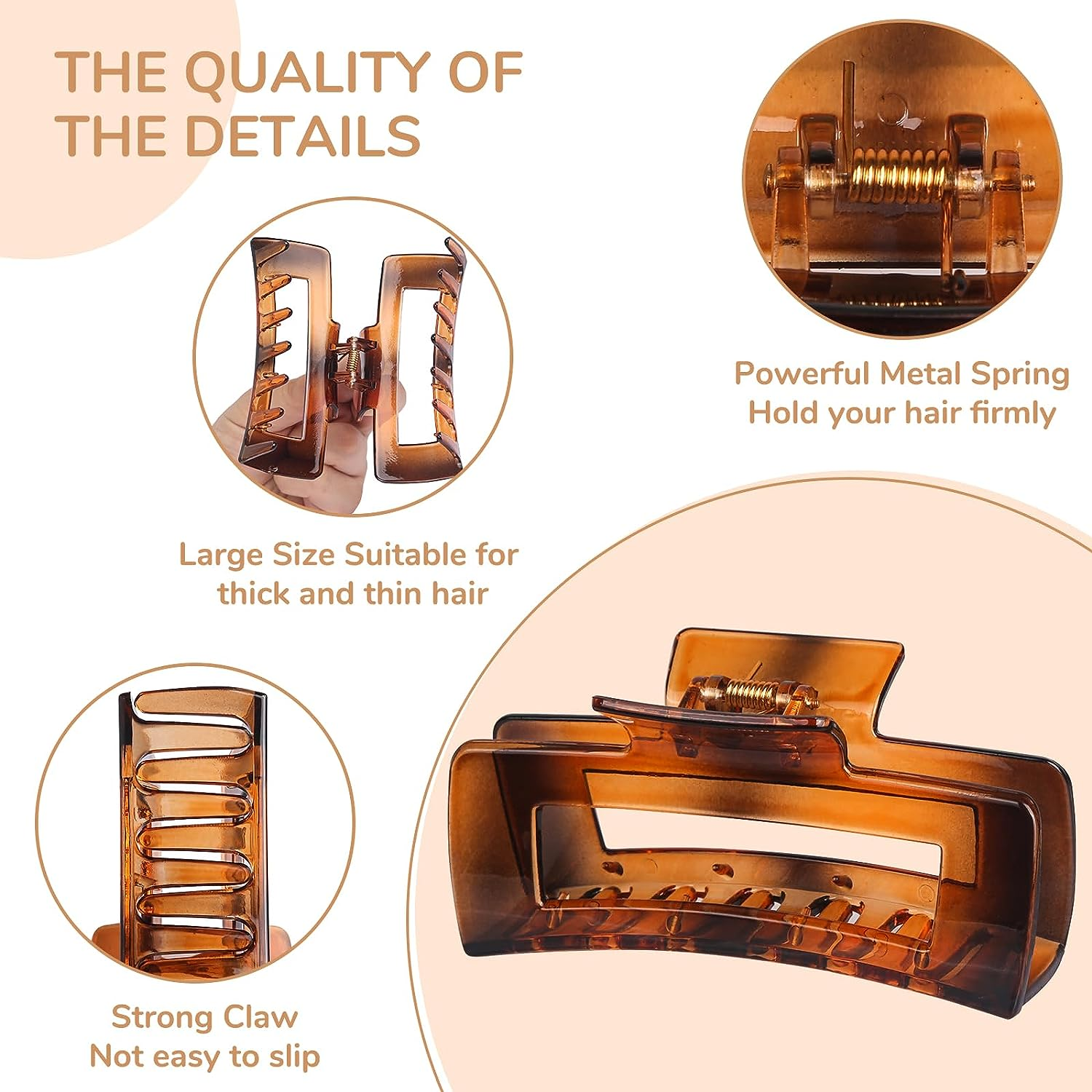 THE QUALITY OF THE DETAILS

Powerful Metal Spring
Hold your hair firmly

Large Size Suitable for
thick and thin hair

Strong Claw
Not easy to slip