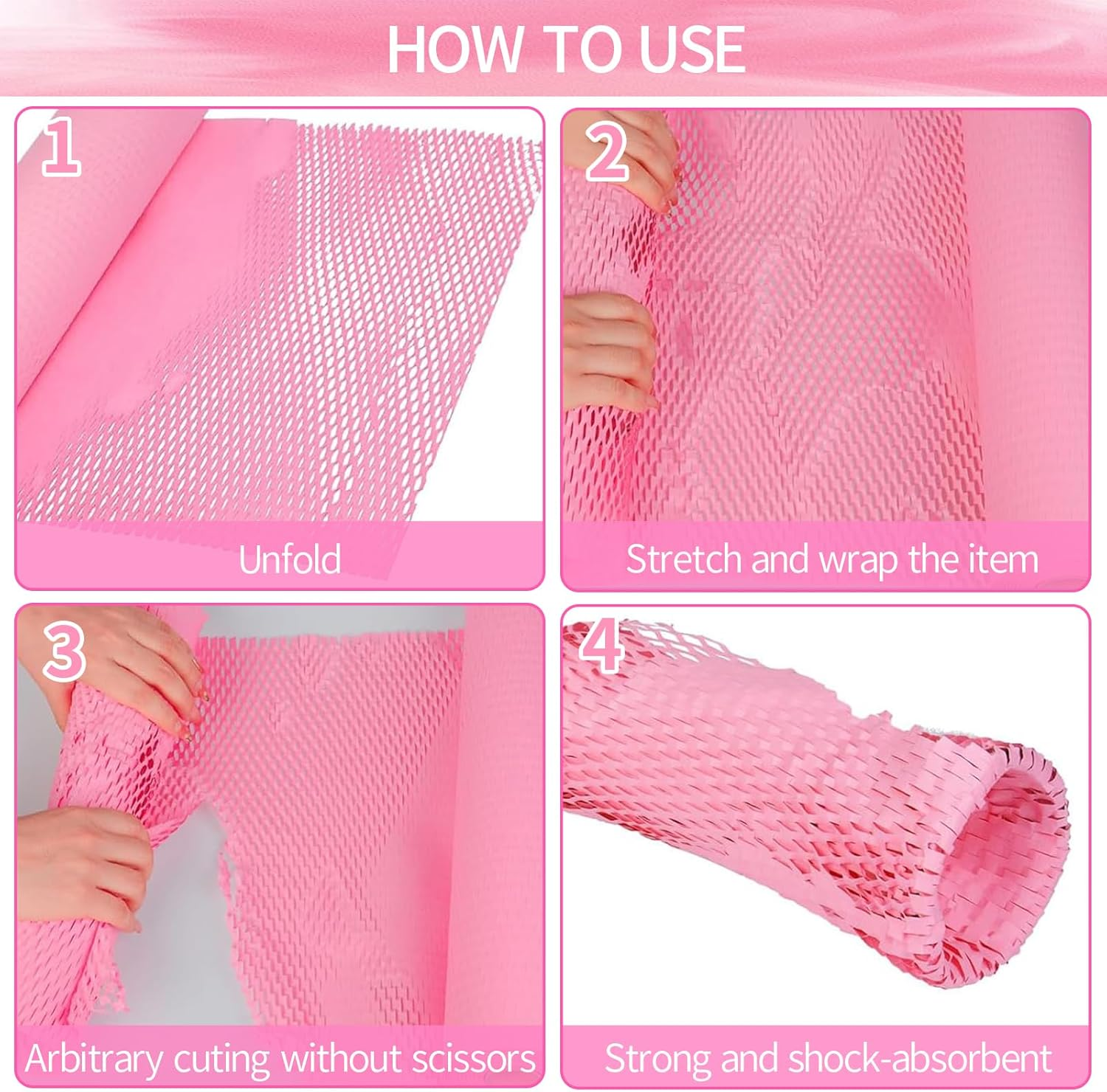 HOW TO USE

1

Unfold

2

Stretch and wrap the item

3

Arbitrary cuting without scissors

4

Strong and shock-absorbent