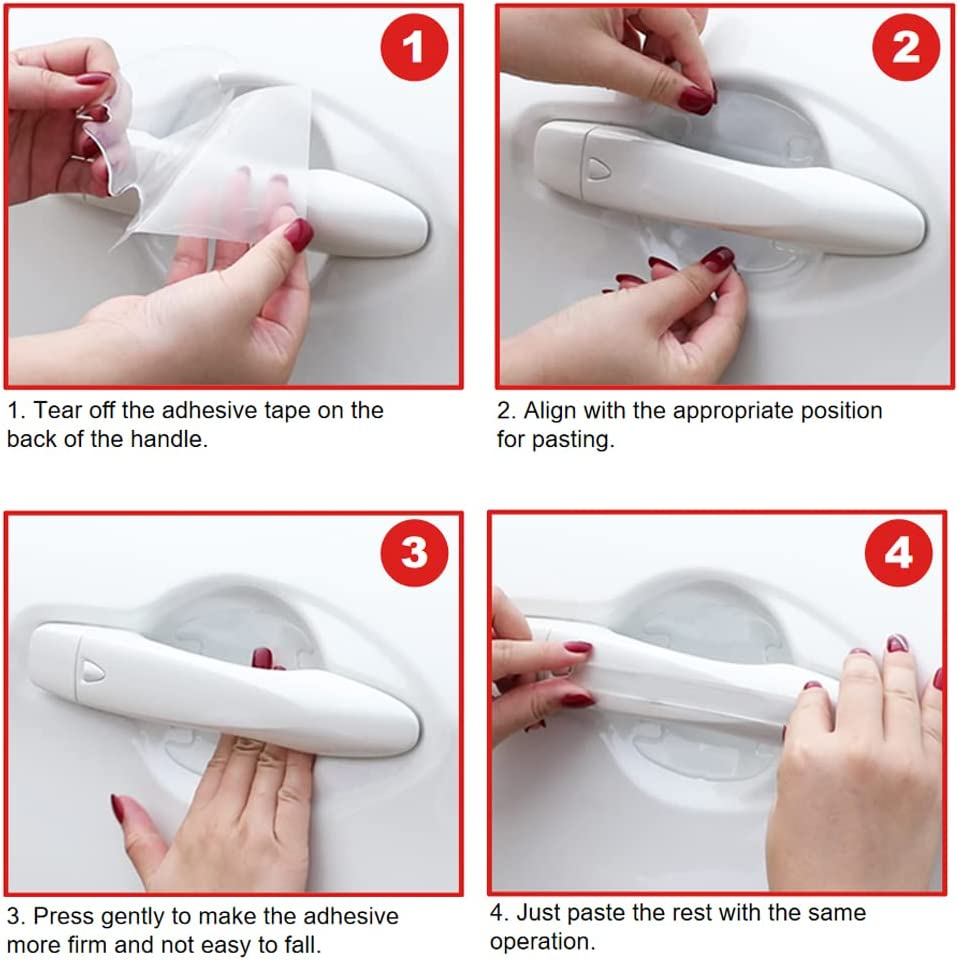 1

1. Tear off the adhesive tape on the back of the handle.

2

2. Align with the appropriate position for pasting.

3

3. Press gently to make the adhesive more firm and not easy to fall.

4

4. Just paste the rest with the same operation.