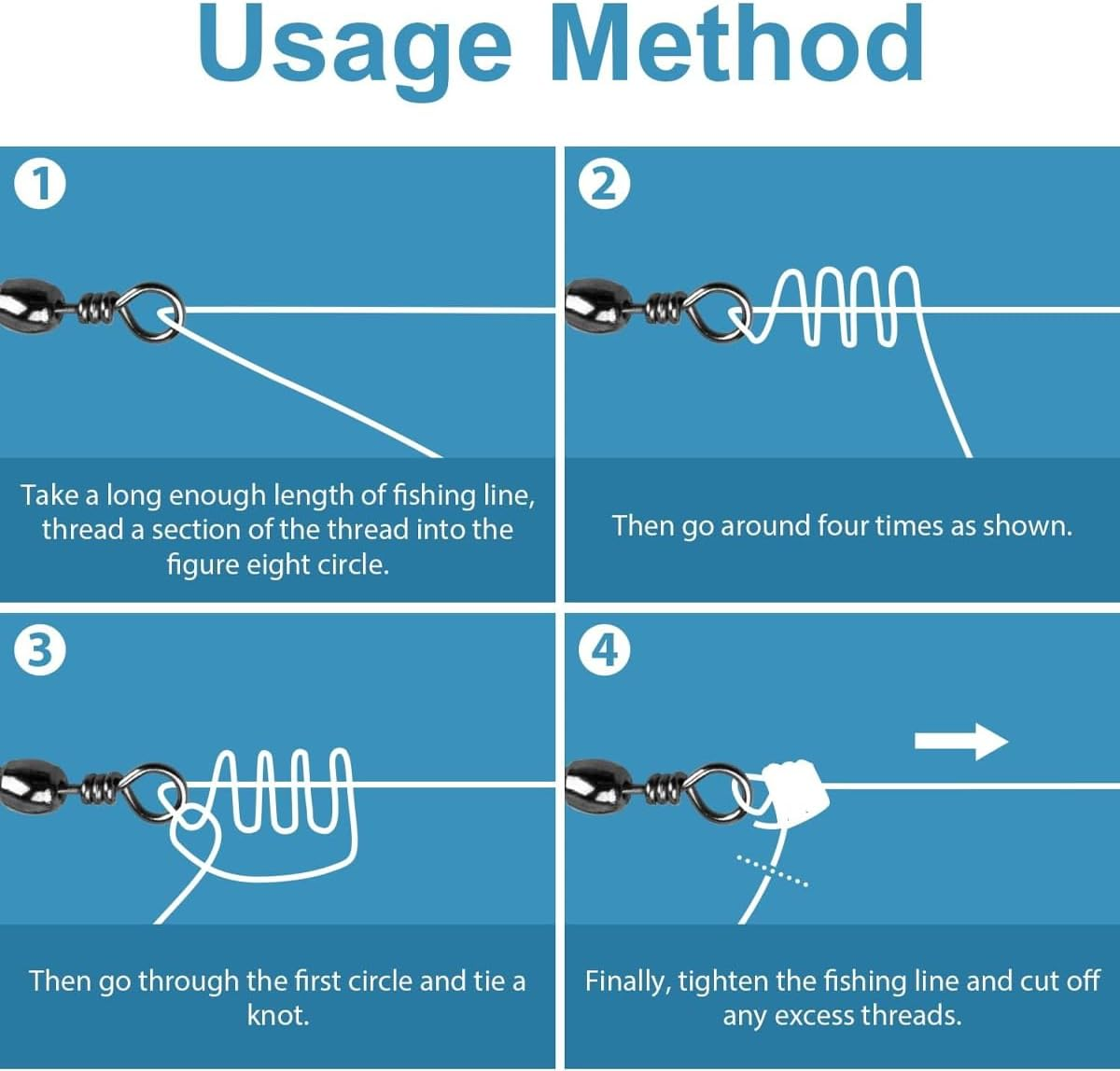 Usage Method

1

Take a long enough length of fishing line, thread a section of the thread into the figure eight circle.

2

Then go around four times as shown.

3

Then go through the first circle and tie a knot.

4

Finally, tighten the fishing line and cut off any excess threads.