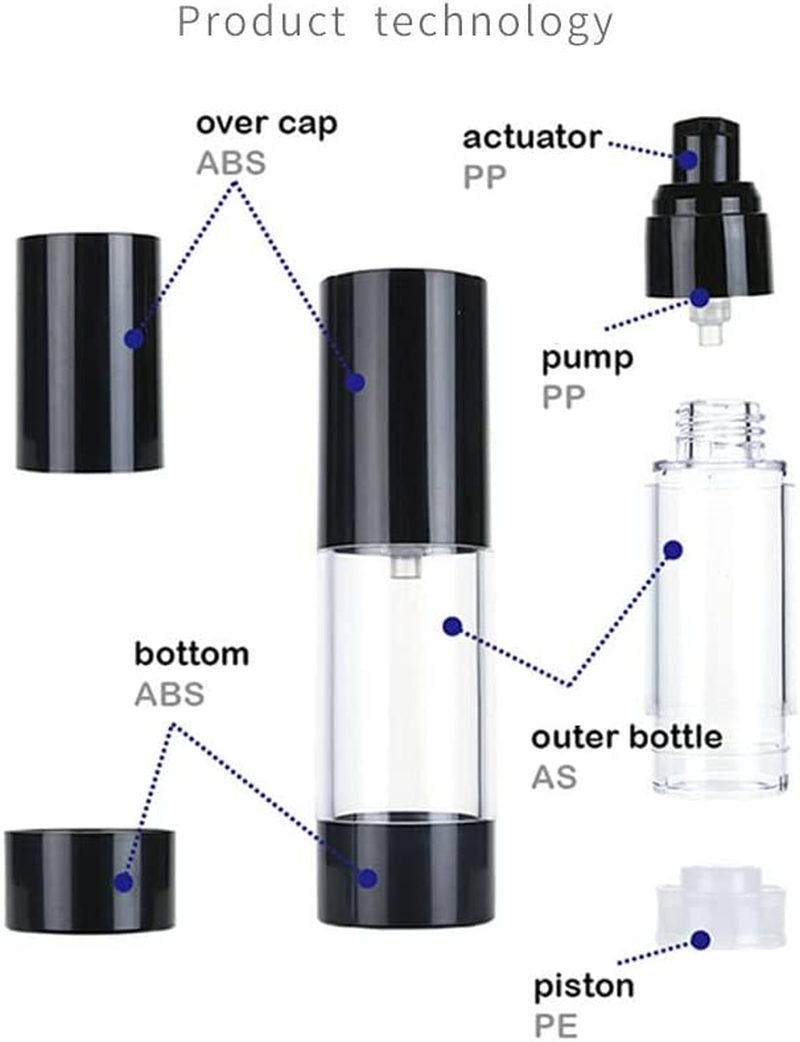 Product technology

over cap
ABS

actuator
PP

pump
PP

bottom
ABS

outer bottle
AS

piston
PE