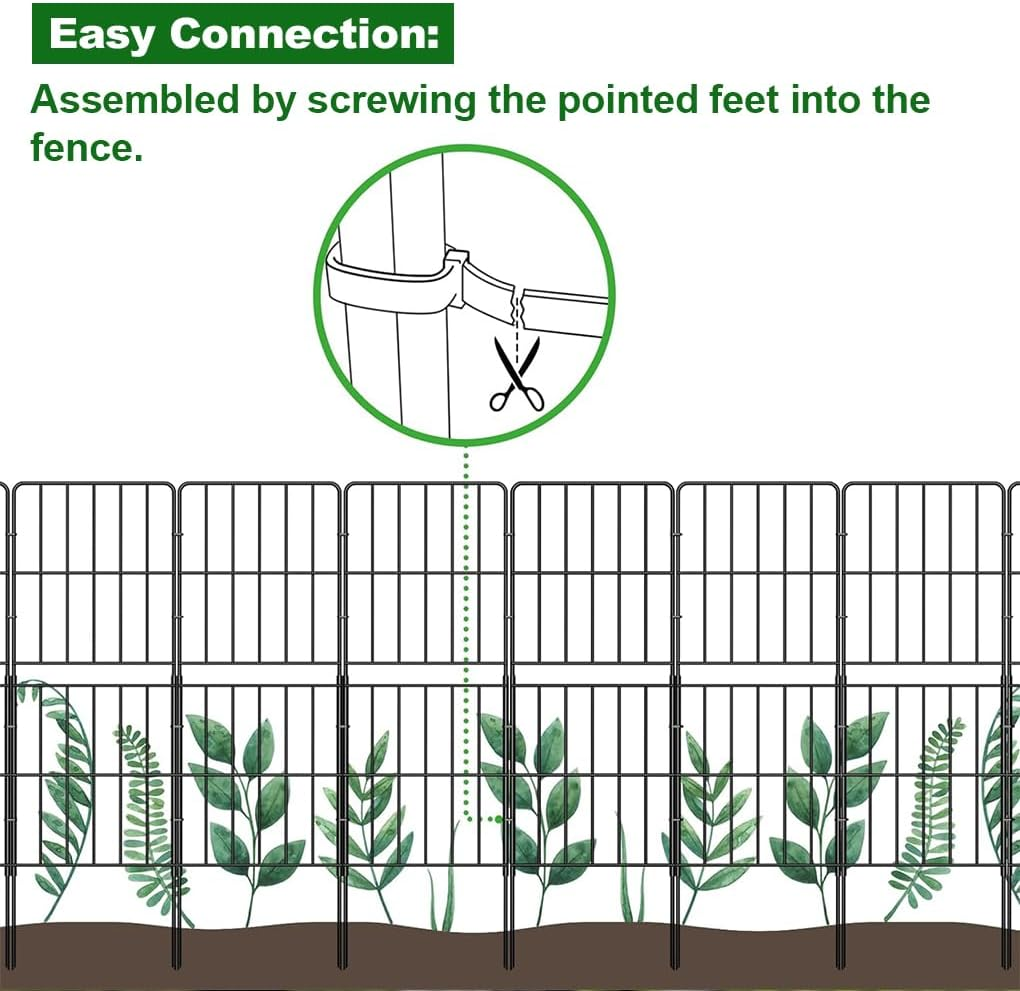 Easy Connection:

Assembled by screwing the pointed feet into the fence.