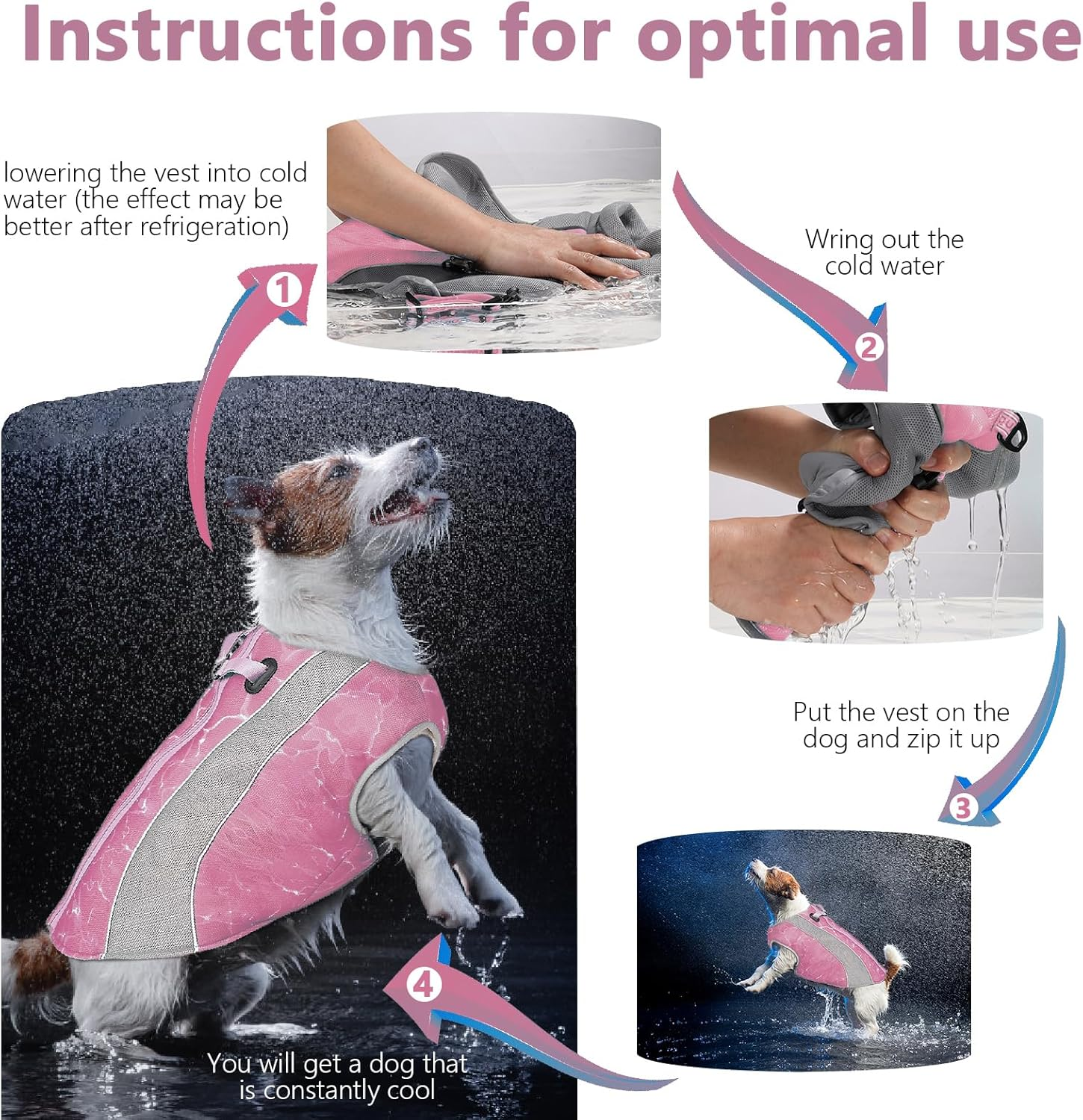 Instructions for optimal use

lowering the vest into cold water (the effect may be better after refrigeration)

1

Wring out the cold water

2

Put the vest on the dog and zip it up

3

4

You will get a dog that is constantly cool