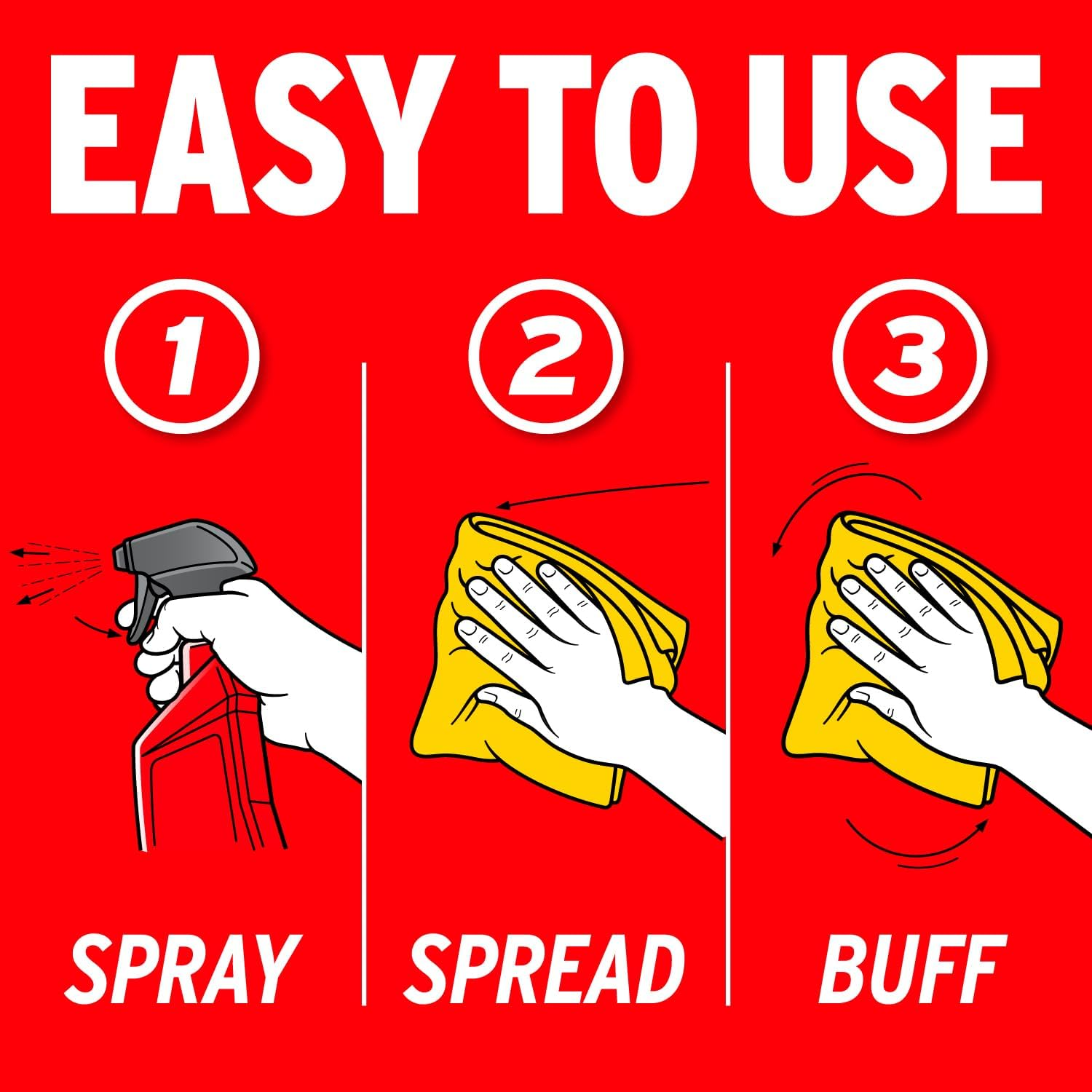 EASY TO USE

1

SPRAY

2

SPREAD

3

BUFF