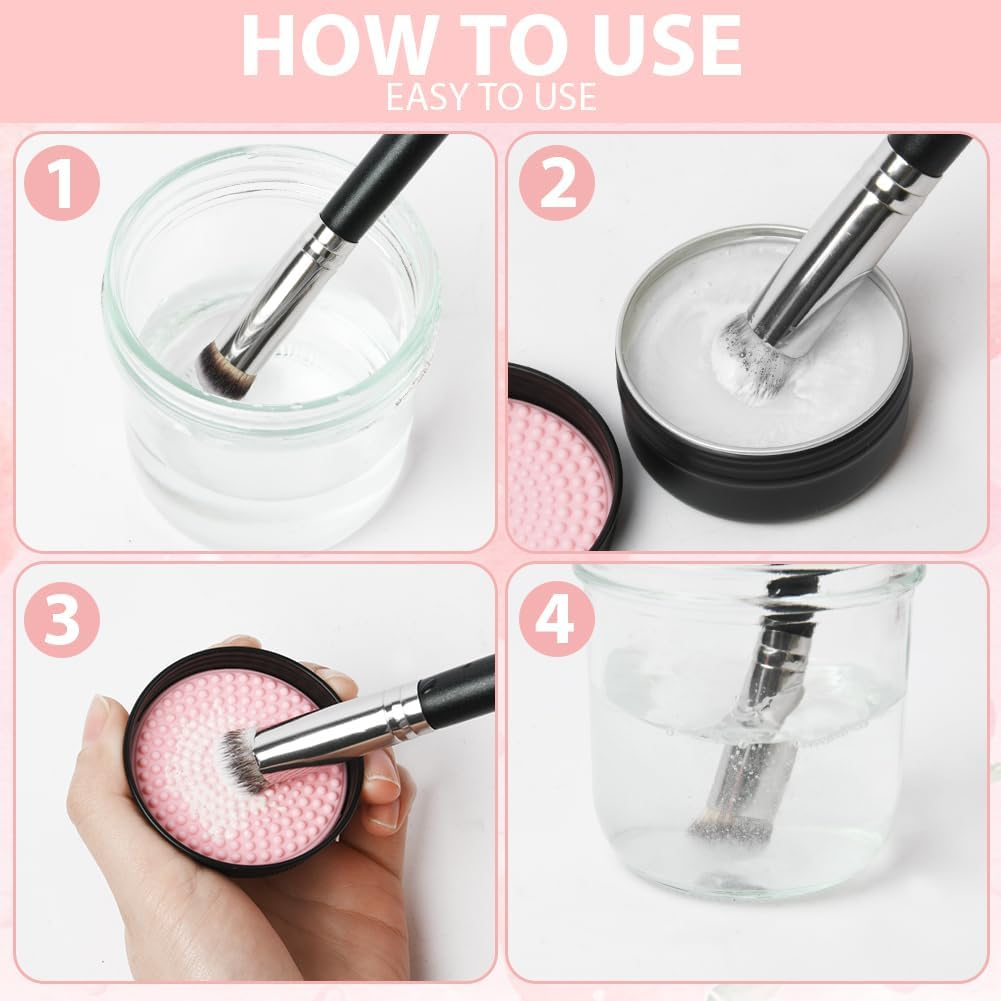 HOW TO USE
EASY TO USE

1

2

3

4