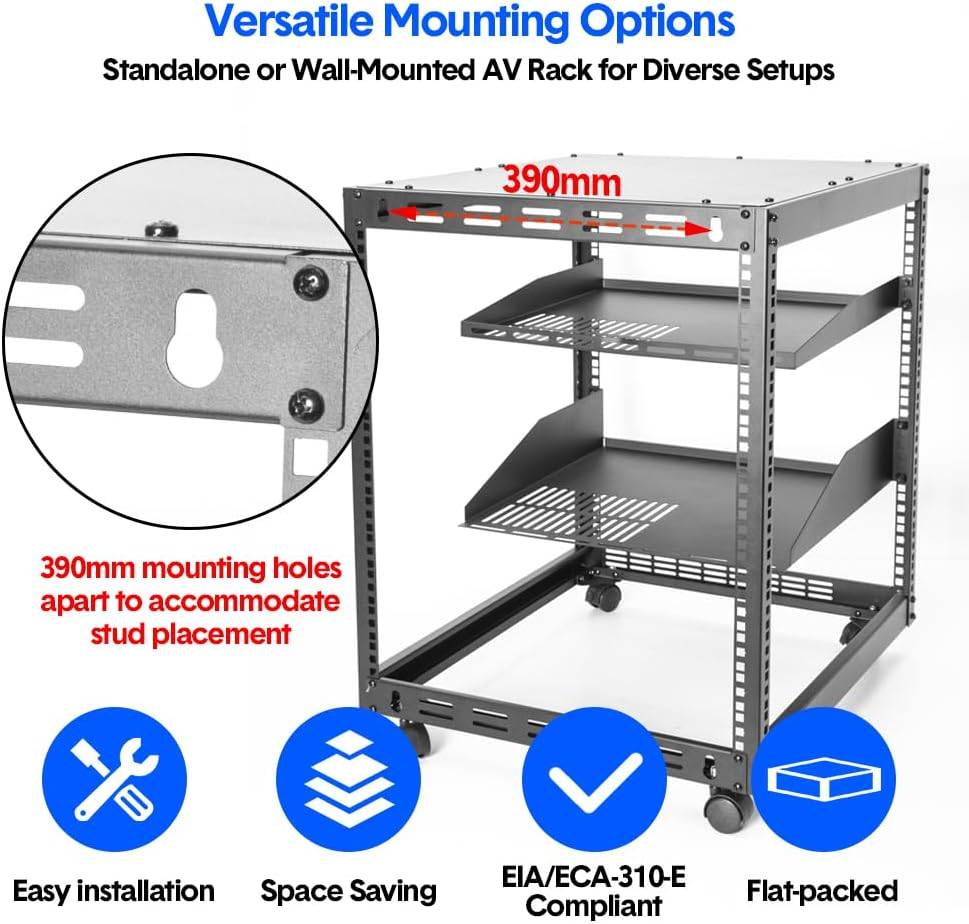 Versatile Mounting Options

Standalone or Wall-Mounted AV Rack for Diverse Setups

390mm

390mm mounting holes apart to accommodate stud placement

Easy installation

Space Saving

EIA/ECA-310-E Compliant

Flat-packed