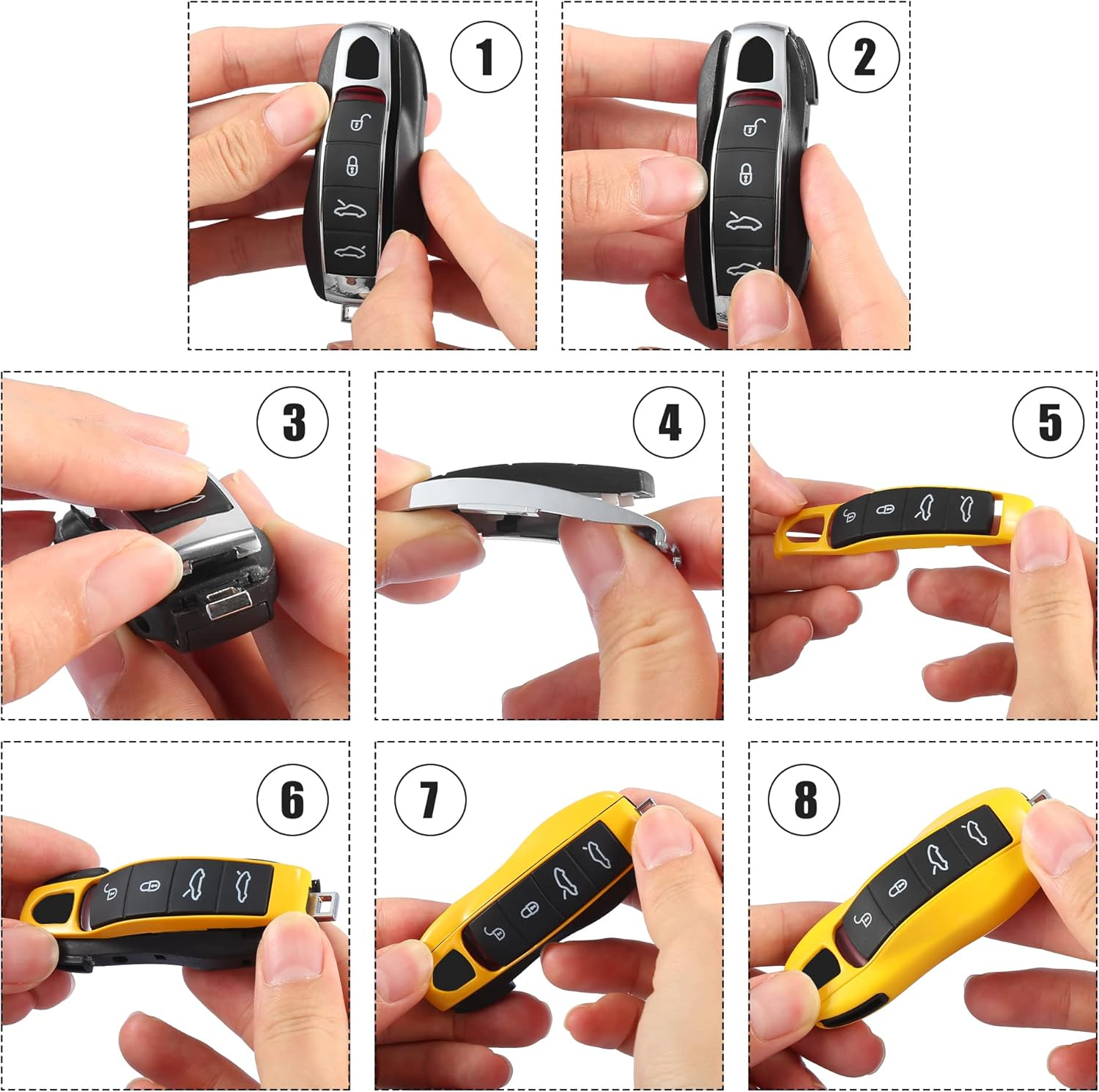 1
2
3
4
5
6
7
8