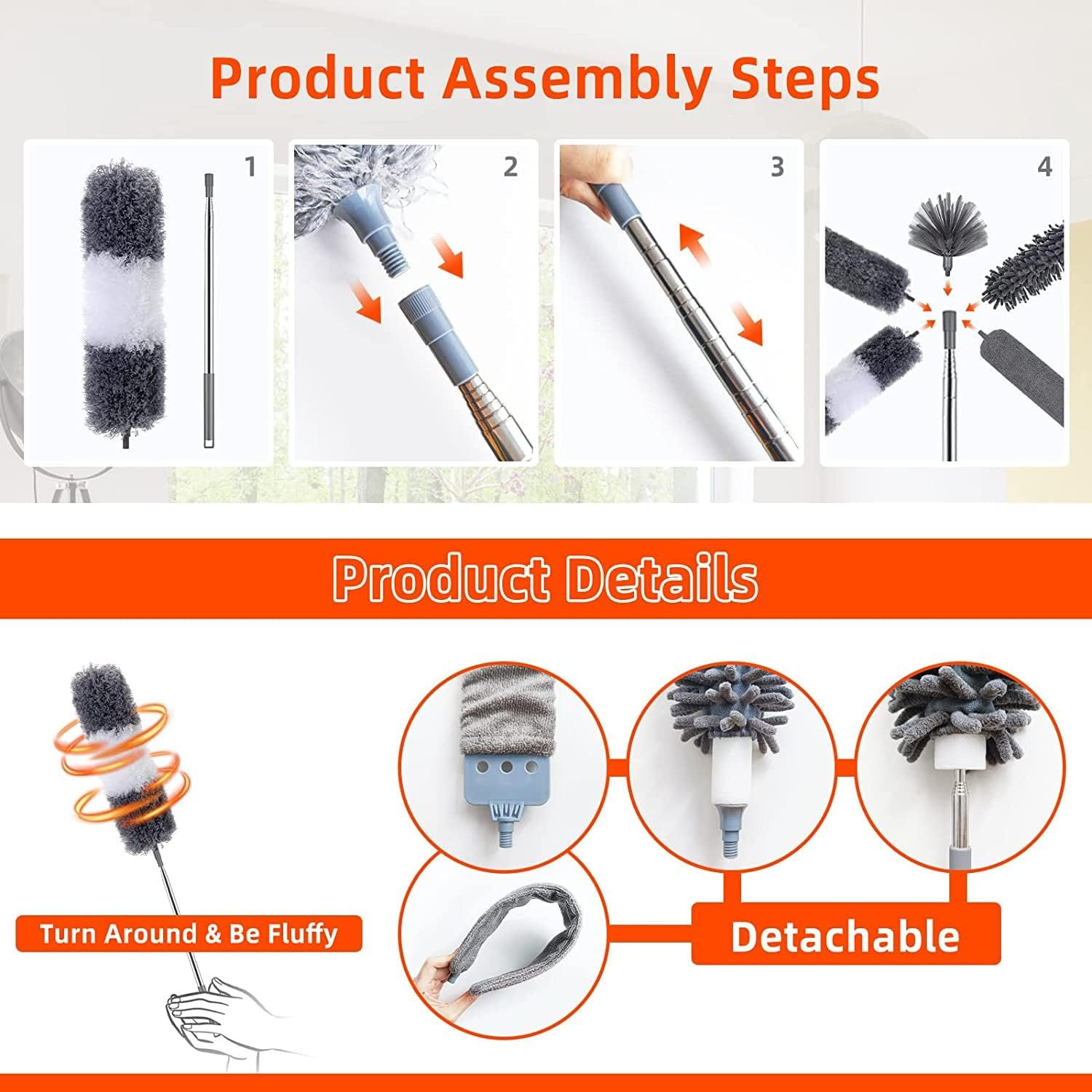 Product Assembly Steps

1

2

3

4

Product Details

Turn Around & Be Fluffy

Detachable