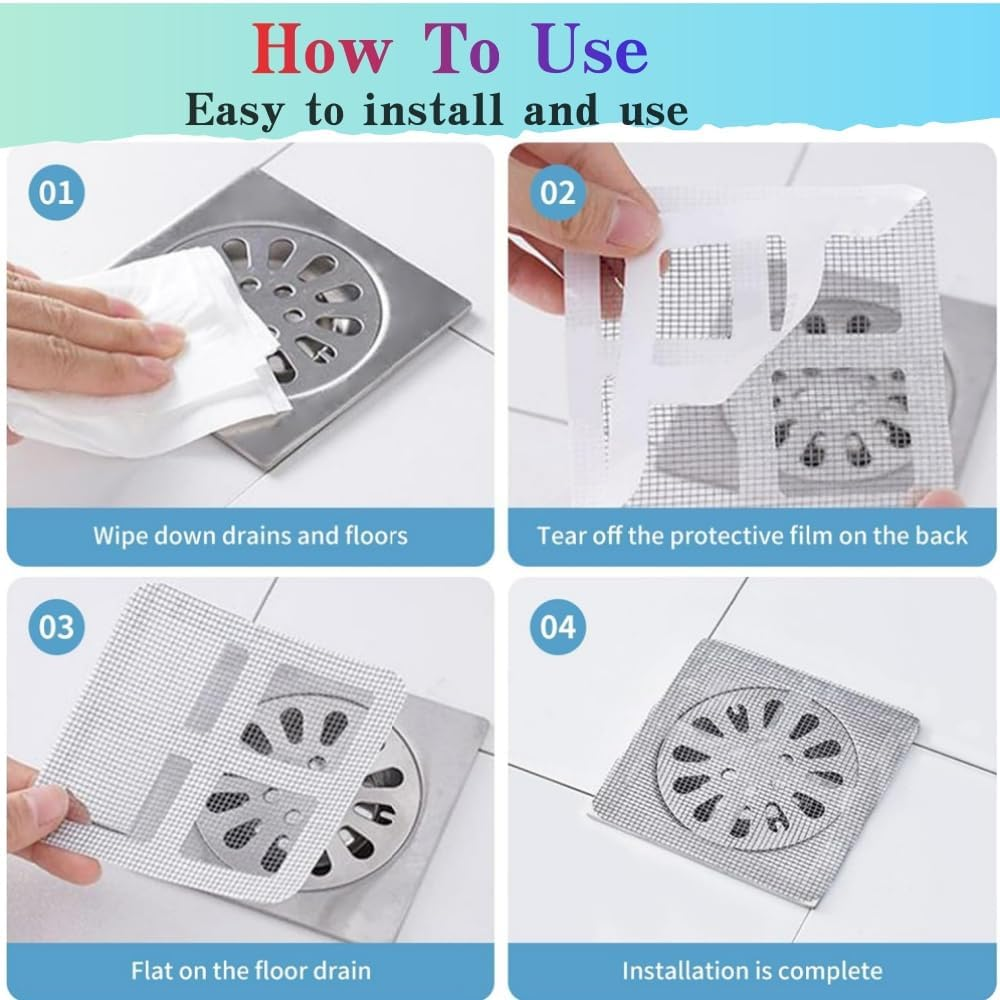 How To Use
Easy to install and use

01
Wipe down drains and floors

02
Tear off the protective film on the back

03
Flat on the floor drain

04
Installation is complete