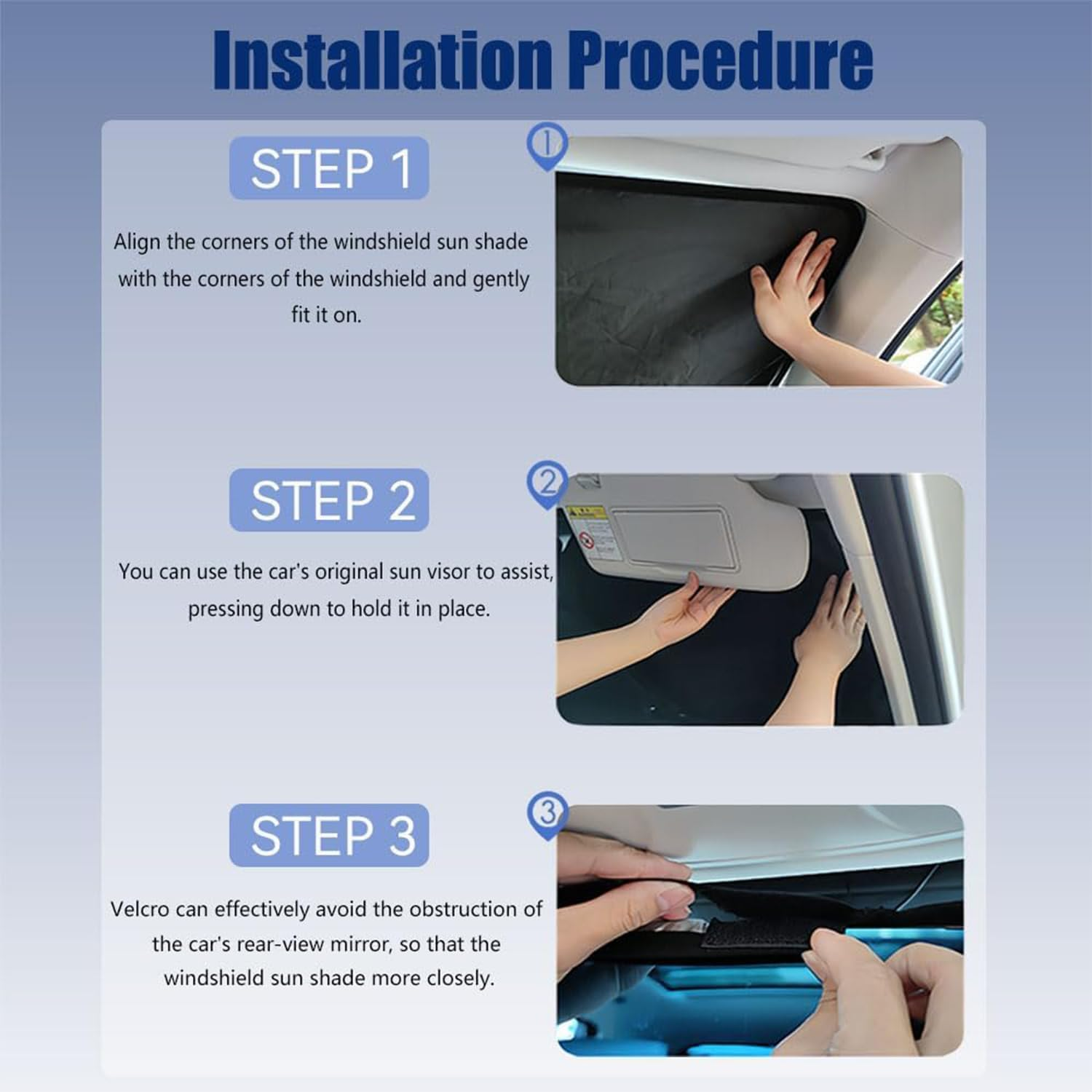 Installation Procedure

STEP 1

Align the corners of the windshield sun shade with the corners of the windshield and gently fit it on.

①

STEP 2

You can use the car's original sun visor to assist, pressing down to hold it in place.

②

STEP 3

Velcro can effectively avoid the obstruction of the car's rear-view mirror, so that the windshield sun shade more closely.

③