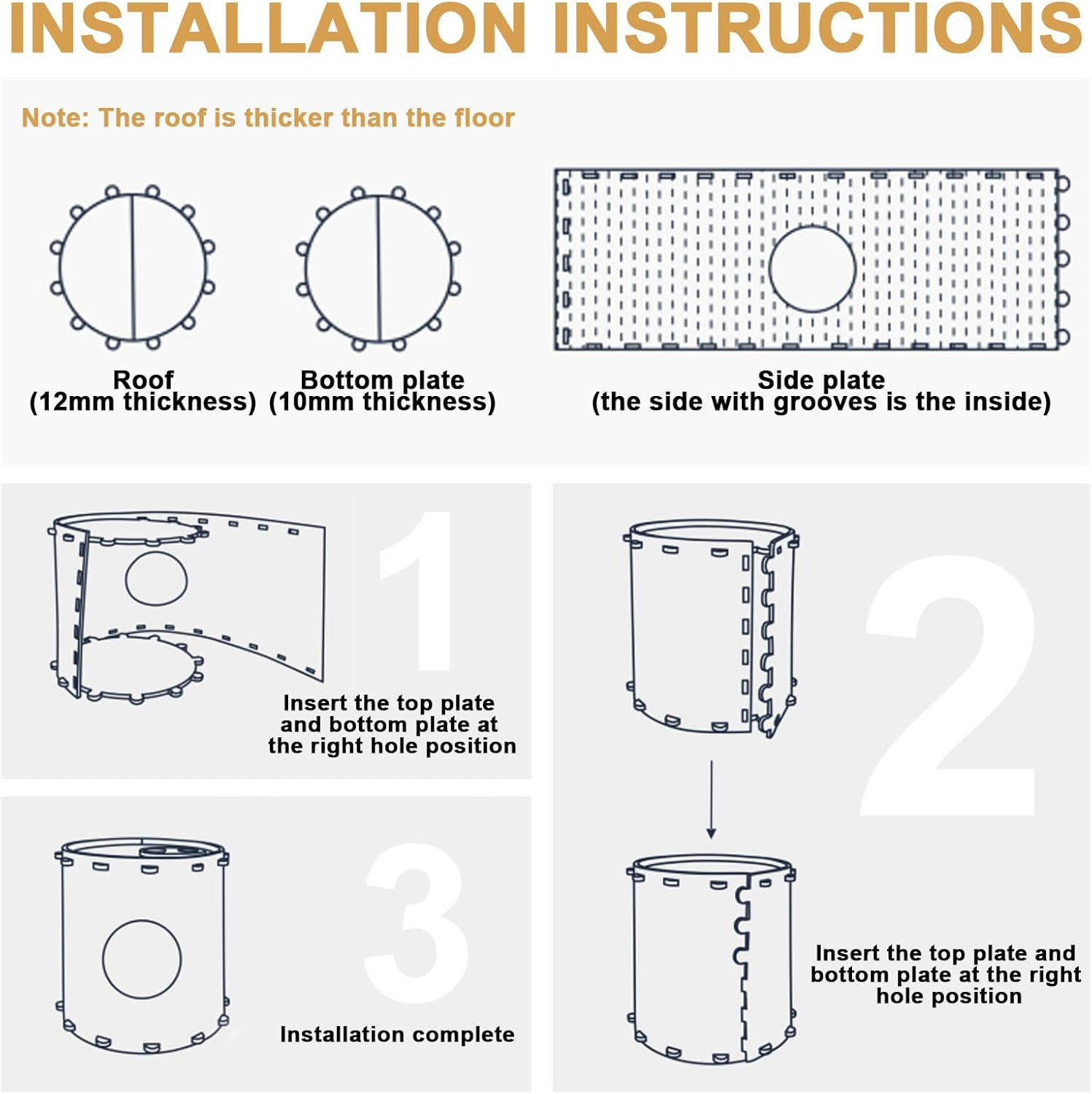 INSTALLATION INSTRUCTIONS

Note: The roof is thicker than the floor

Roof
(12mm thickness)

Bottom plate
(10mm thickness)

Side plate
(the side with grooves is the inside)

1

Insert the top plate and bottom plate at the right hole position

2

Insert the top plate and bottom plate at the right hole position

3

Installation complete