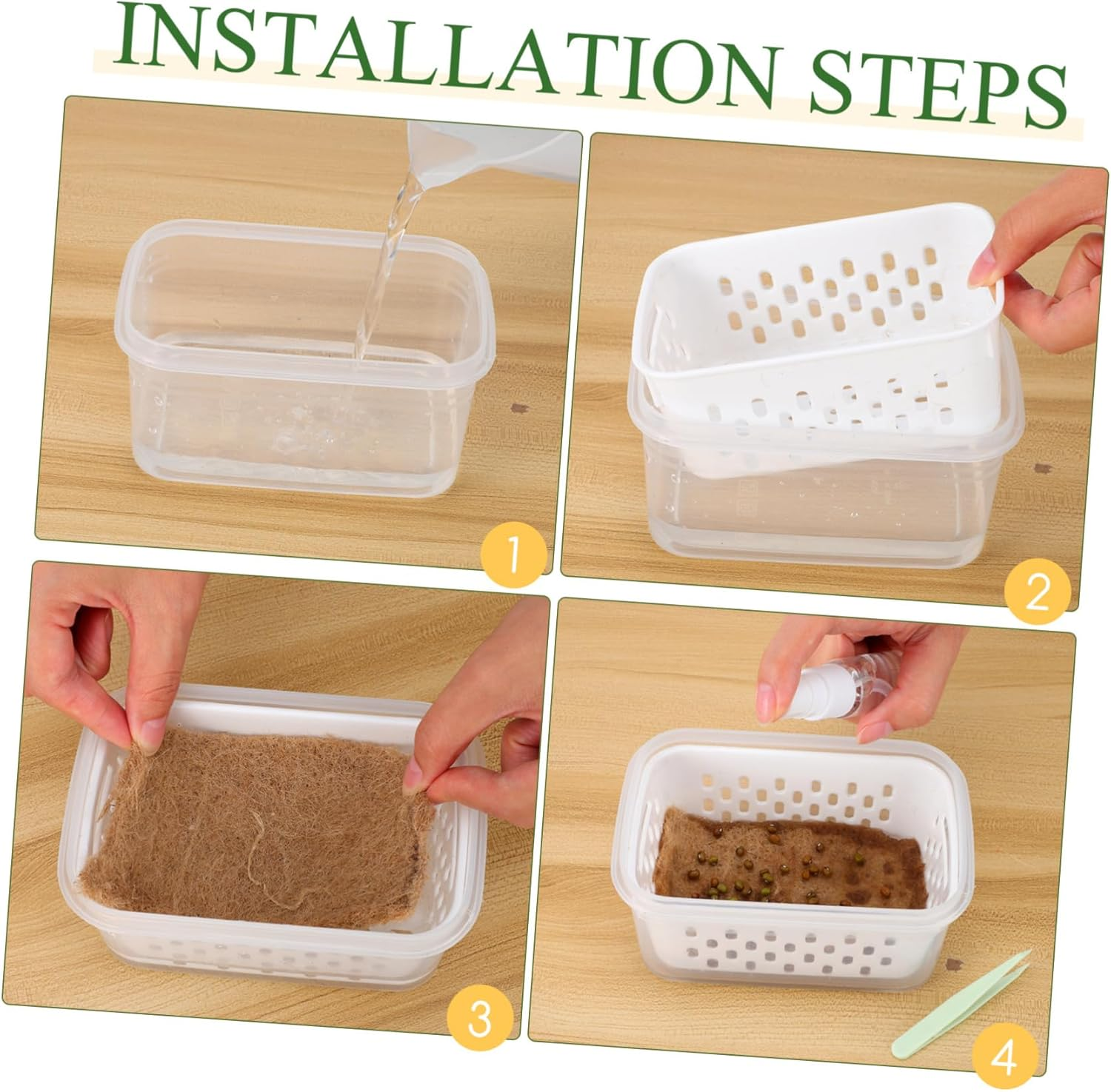 INSTALLATION STEPS

1

2

3

4